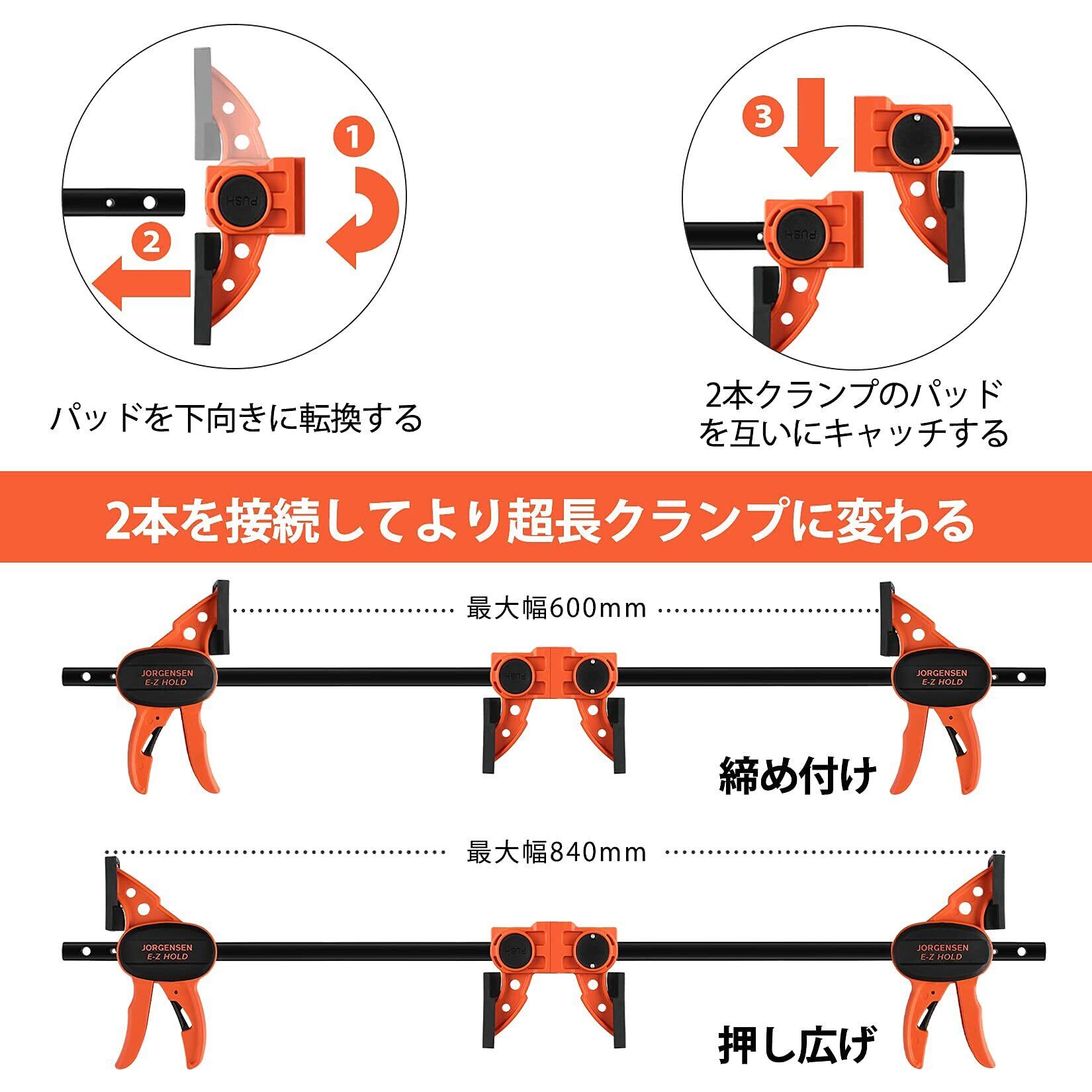 1

PUSH

2

パッドを下向きに転換する

3

PUSH

2本クランプのパッドを互いにキャッチする

2本を接続してより超長クランプに変わる

最大幅600mm

JORGENSEN E-Z HOLD

PUSH

JORGENSEN E-Z HOLD

締め付け

最大幅840mm

JORGENSEN E-Z HOLD

PUSH

JORGENSEN E-Z HOLD

押し広げ