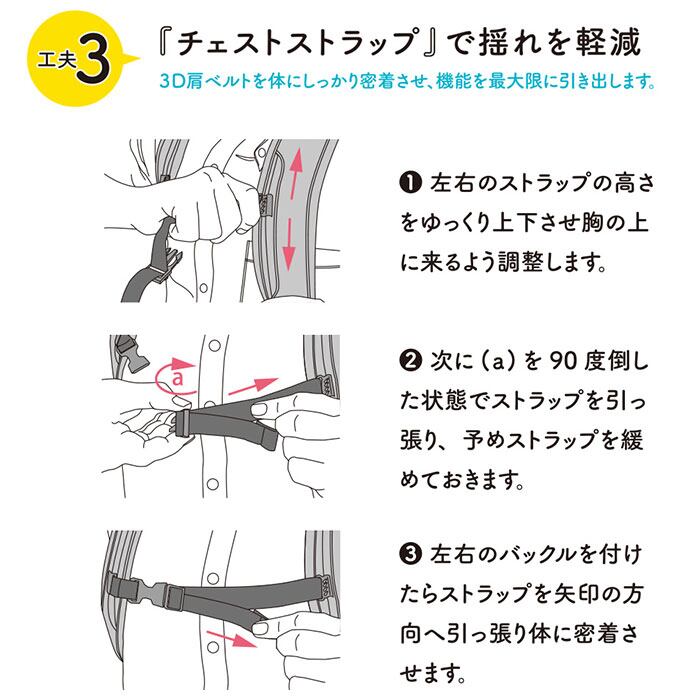 工夫3

『チェストストラップ』で揺れを軽減

3D肩ベルトを体にしっかり密着させ、機能を最大限に引き出します。

❶ 左右のストラップの高さをゆっくり上下させ胸の上に来るよう調整します。

a

❷ 次に（a）を 90 度倒した状態でストラップを引っ張り、予めストラップを緩めておきます。

❸ 左右のバックルを付けたらストラップを矢印の方向へ引っ張り体に密着させます。