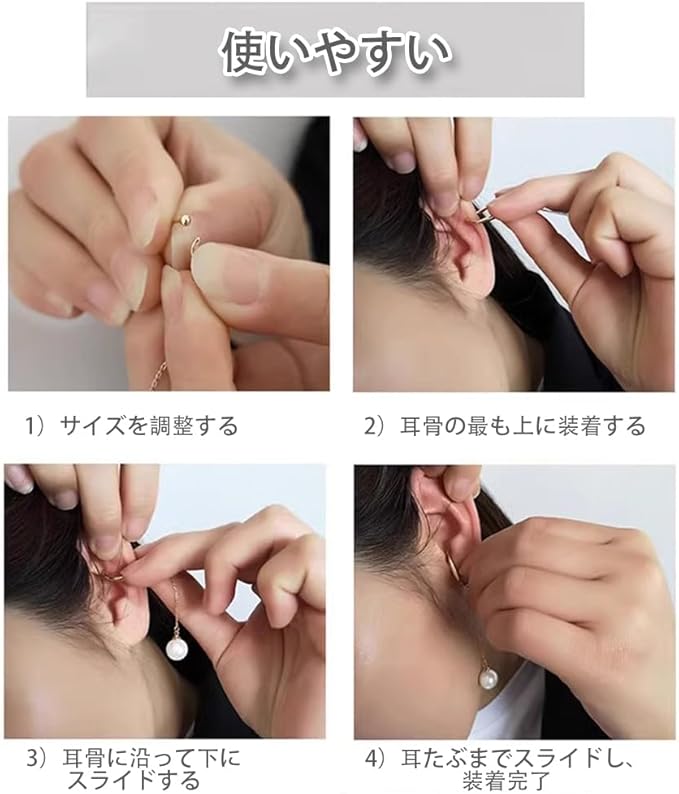 使いやすい

1）サイズを調整する

2）耳骨の最も上に装着する

3）耳骨に沿って下にスライドする

4）耳たぶまでスライドし、装着完了