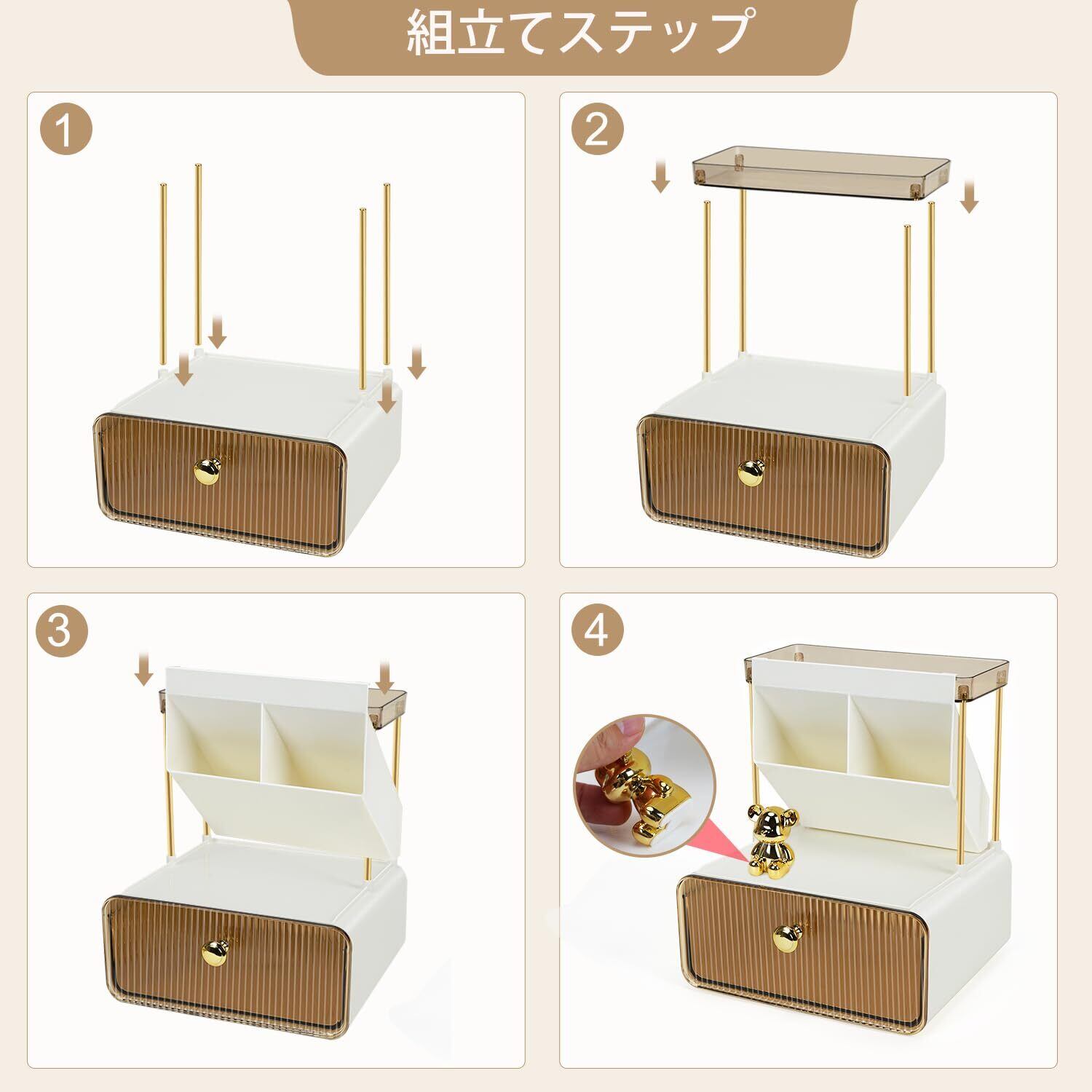 組立てステップ

1

2

3

4