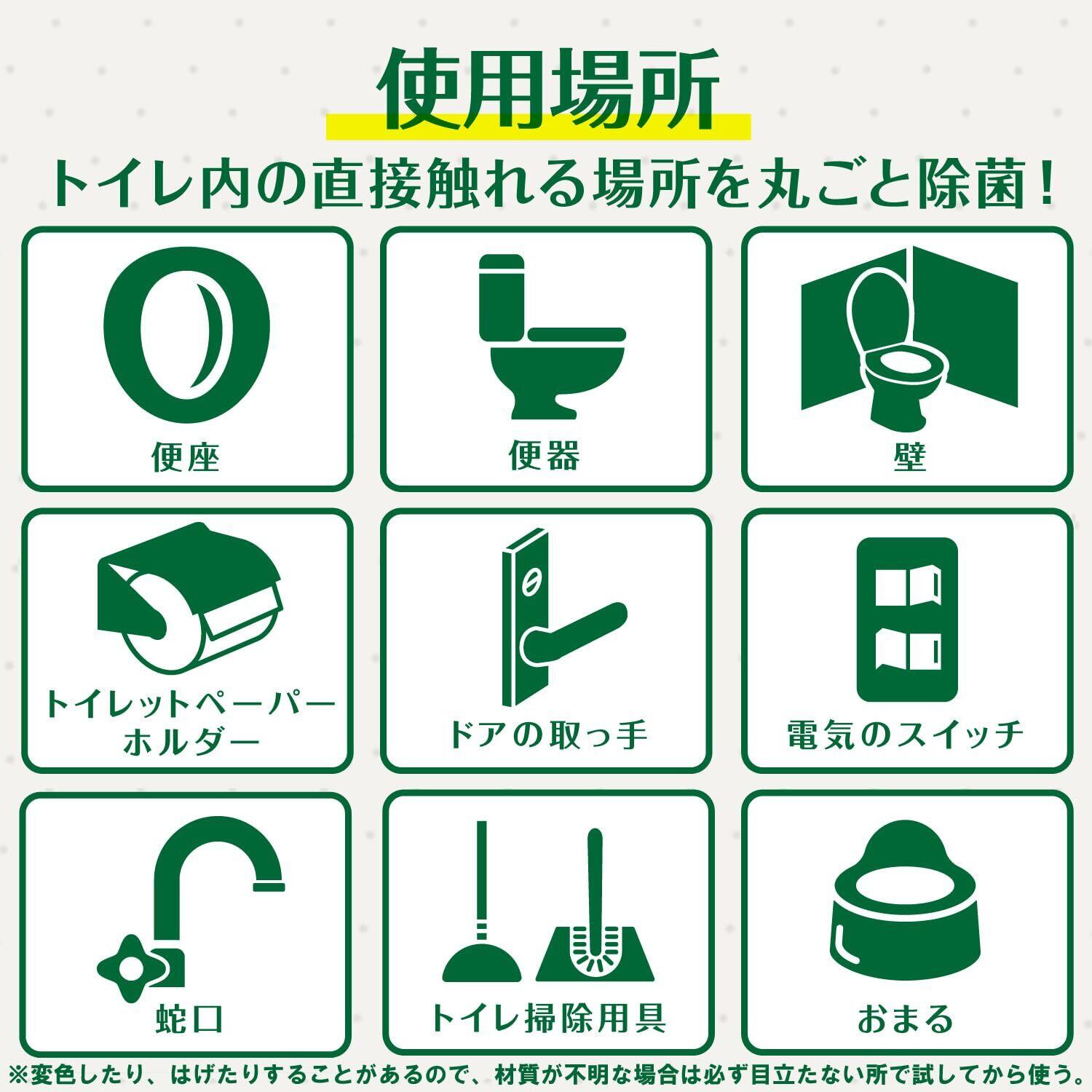 使用場所

トイレ内の直接触れる場所を丸ごと除菌!

便座

便器

壁

トイレットペーパーホルダー

ドアの取っ手

電気のスイッチ

蛇口

トイレ掃除用具

おまる

※変色したり、はげたりすることがあるので、材質が不明な場合は必ず目立たない所で試してから使う。