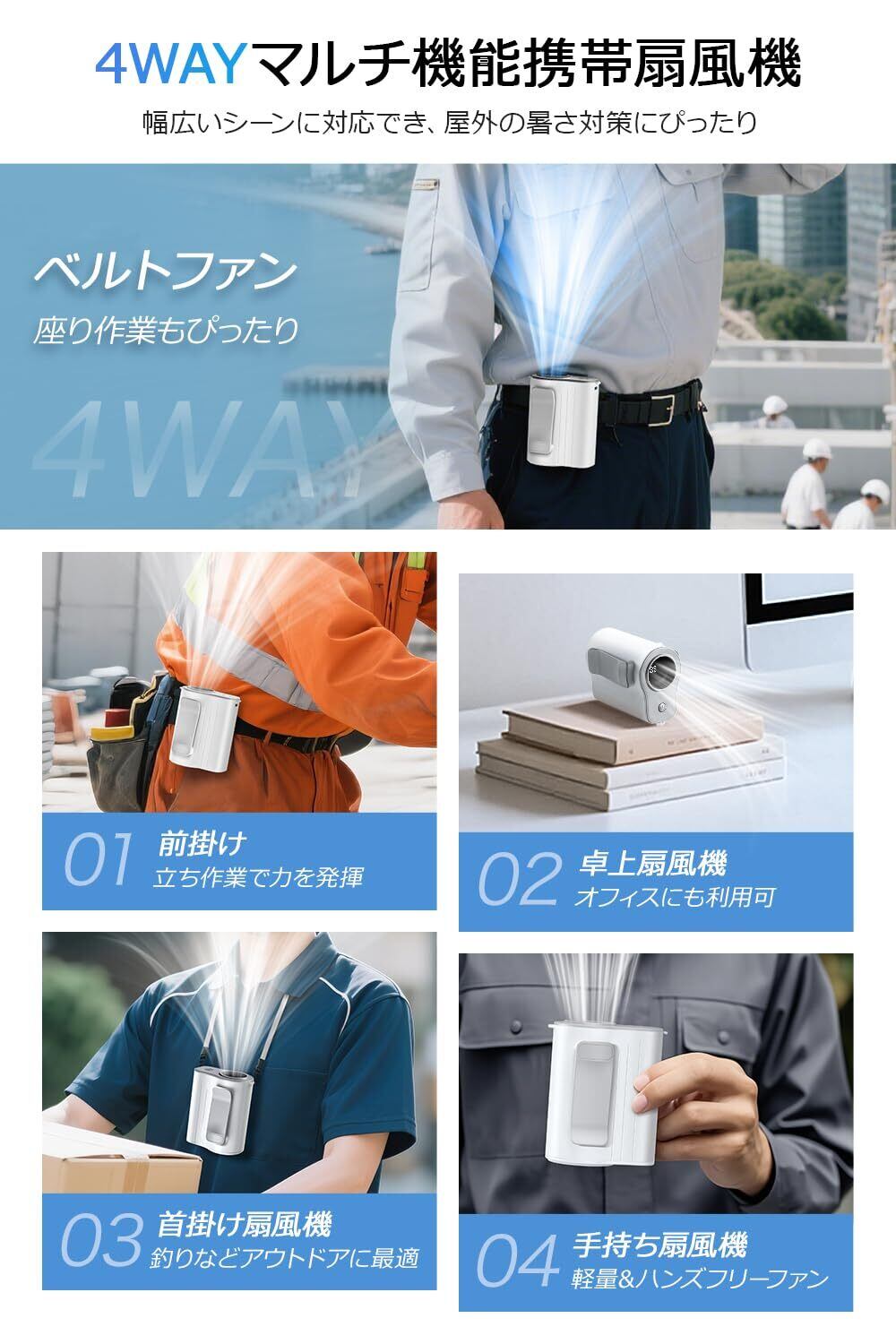 4WAYマルチ機能携帯扇風機

幅広いシーンに対応でき、屋外の暑さ対策にぴったり

ベルトファン
座り作業もぴったり

4WAY

01 前掛け
立ち作業で力を発揮

02 卓上扇風機
オフィスにも利用可

03 首掛け扇風機
釣りなどアウトドアに最適

04 手持ち扇風機
軽量&ハンズフリーファン