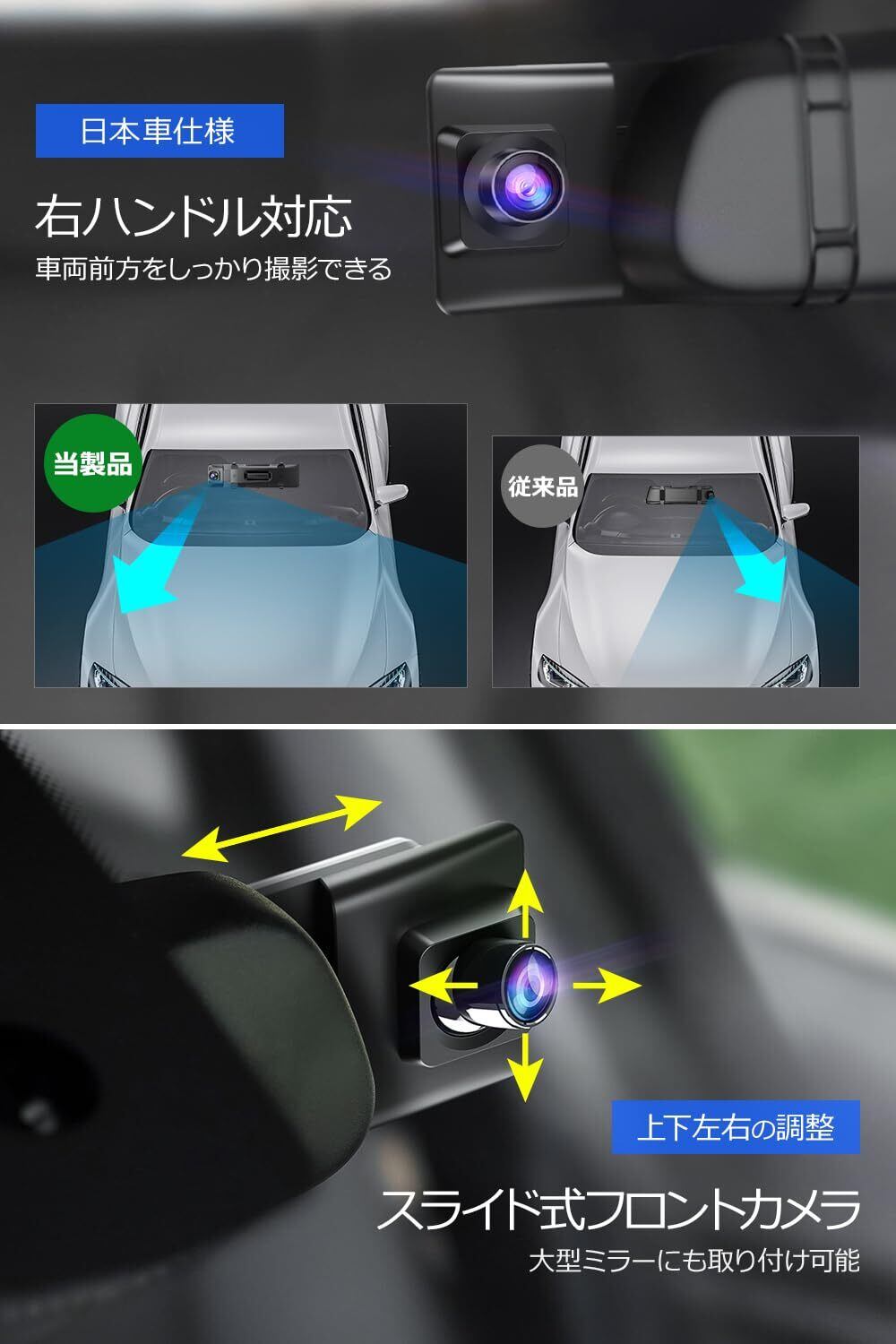 日本車仕様

右ハンドル対応

車両前方をしっかり撮影できる

当製品

従来品

上下左右の調整

スライド式フロントカメラ

大型ミラーにも取り付け可能