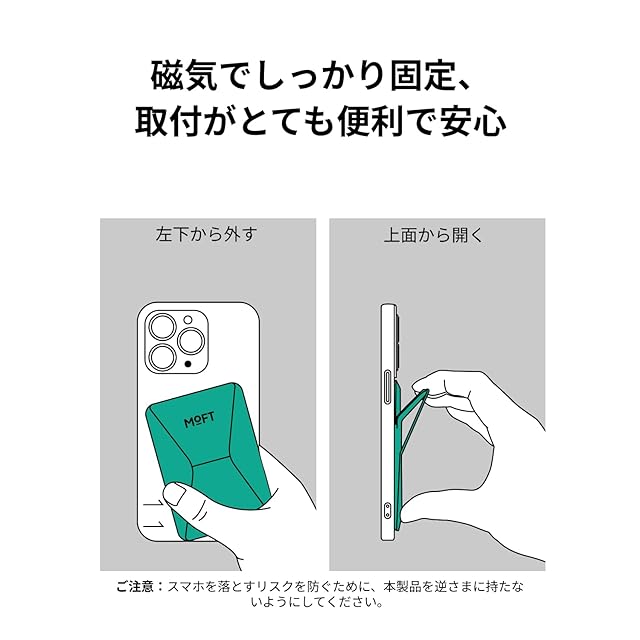 磁気でしっかり固定、
取付がとても便利で安心

左下から外す

MOFT

上面から開く

ご注意：スマホを落とすリスクを防ぐために、本製品を逆さまに持たないようにしてください。