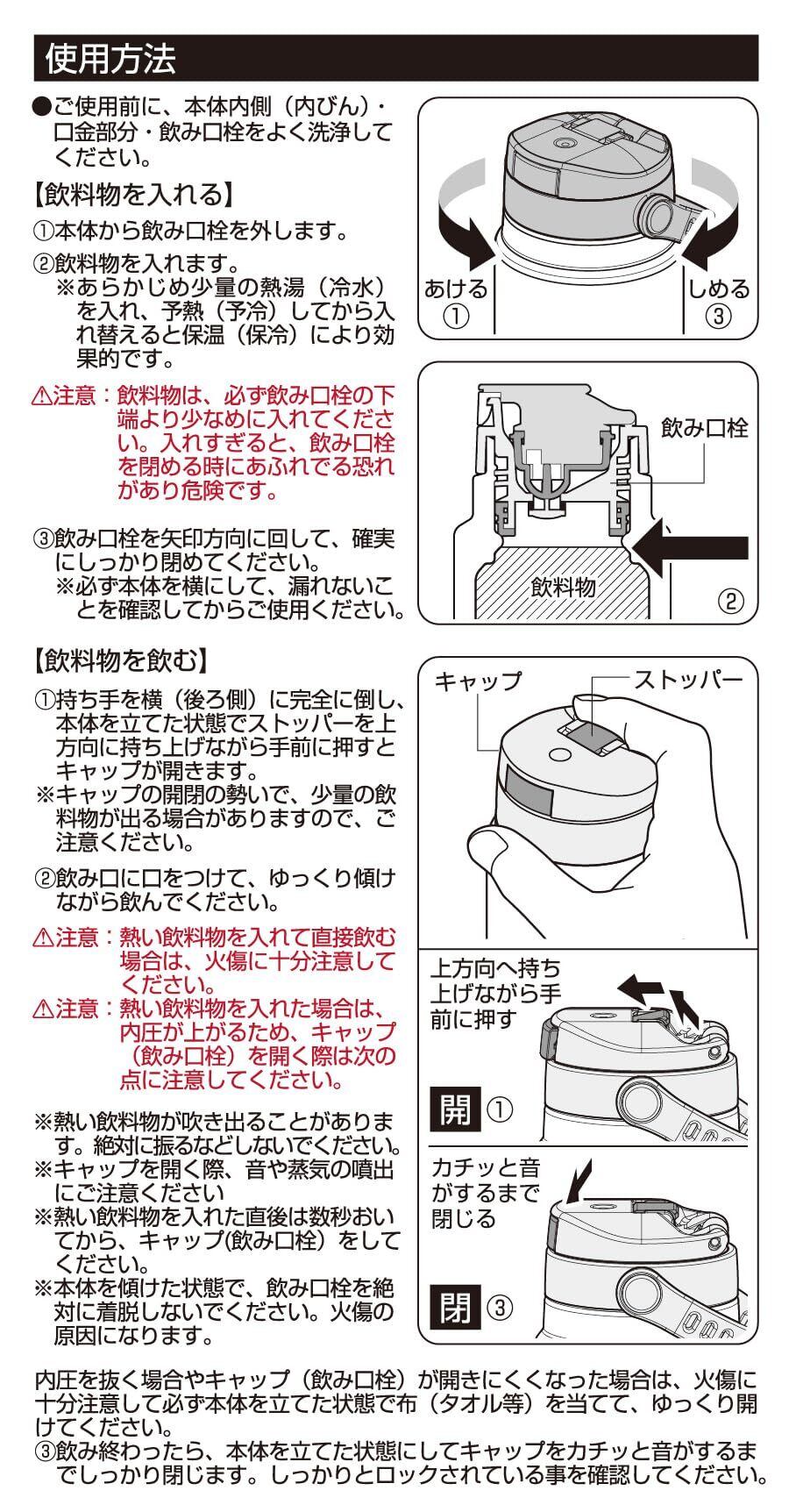 使用方法

●ご使用前に、本体内側（内びん）・口金部分・飲み口栓をよく洗浄してください。

【飲料物を入れる】

①本体から飲み口栓を外します。

②飲料物を入れます。
※あらかじめ少量の熱湯（冷水）を入れ、予熱（予冷）してから入れ替えると保温（保冷）により効果的です。

⚠注意：飲料物は、必ず飲み口栓の下端より少なめに入れてください。入れすぎると、飲み口栓を閉める時にあふれでる恐れがあり危険です。

③飲み口栓を矢印方向に回して、確実にしっかり閉めてください。
※必ず本体を横にして、漏れないことを確認してからご使用ください。

あける ①

しめる ③

飲み口栓

飲料物

②

【飲料物を飲む】

①持ち手を横（後ろ側）に完全に倒し、本体を立てた状態でストッパーを上方向に持ち上げながら手前に押すとキャップが開きます。
※キャップの開閉の勢いで、少量の飲料物が出る場合がありますので、ご注意ください。

②飲み口に口をつけて、ゆっくり傾けながら飲んでください。

⚠注意：熱い飲料物を入れて直接飲む場合は、火傷に十分注意してください。

⚠注意：熱い飲料物を入れた場合は、内圧が上がるため、キャップ（飲み口栓）を開く際は次の点に注意してください。

※熱い飲料物が吹き出ることがあります。絶対に振るなどしないでください。
※キャップを開く際、音や蒸気の噴出にご注意ください
※熱い飲料物を入れた直後は数秒おいてから、キャップ(飲み口栓）をしてください。
※本体を傾けた状態で、飲み口栓を絶対に着脱しないでください。火傷の原因になります。

キャップ

ストッパー

上方向へ持ち上げながら手前に押す

開 ①

カチッと音がするまで閉じる

閉 ③

内圧を抜く場合やキャップ（飲み口栓）が開きにくくなった場合は、火傷に十分注意して必ず本体を立てた状態で布（タオル等）を当てて、ゆっくり開けてください。

③飲み終わったら、本体を立てた状態にしてキャップをカチッと音がするまでしっかり閉じます。しっかりとロックされている事を確認してください。