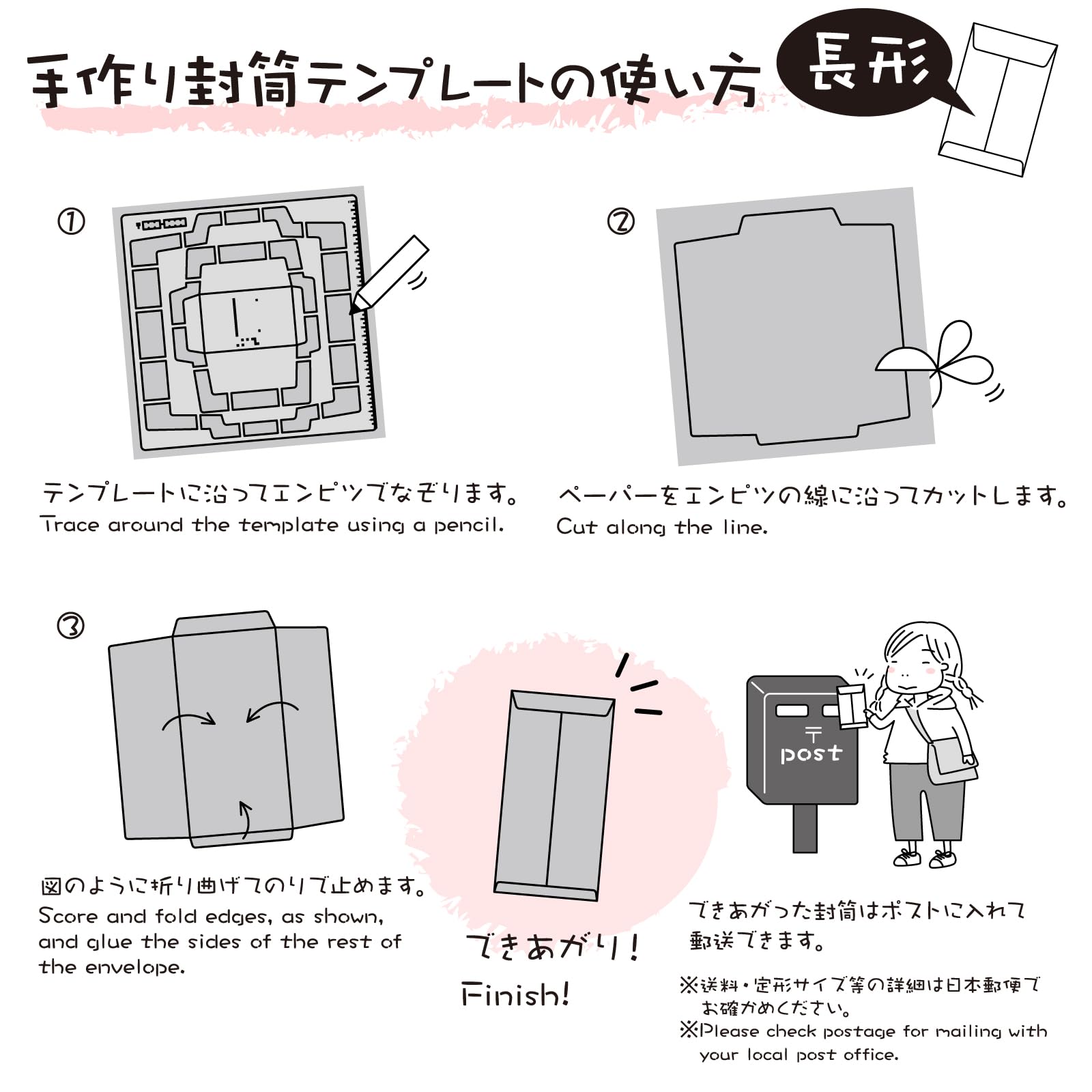 手作り封筒テンプレートの使い方 長形

①

テンプレートに沿ってエンピツでなぞります。
Trace around the template using a pencil.

②

ペーパーをエンピツの線に沿ってカットします。
Cut along the line.

③

図のように折り曲げてのりで止めます。
Score and fold edges, as shown, and glue the sides of the rest of the envelope.

できあがり!
Finish!

〒
post

できあがった封筒はポストに入れて郵送できます。

※送料・定形サイズ等の詳細は日本郵便でお確かめください。
※Please check postage for mailing with your local post office.