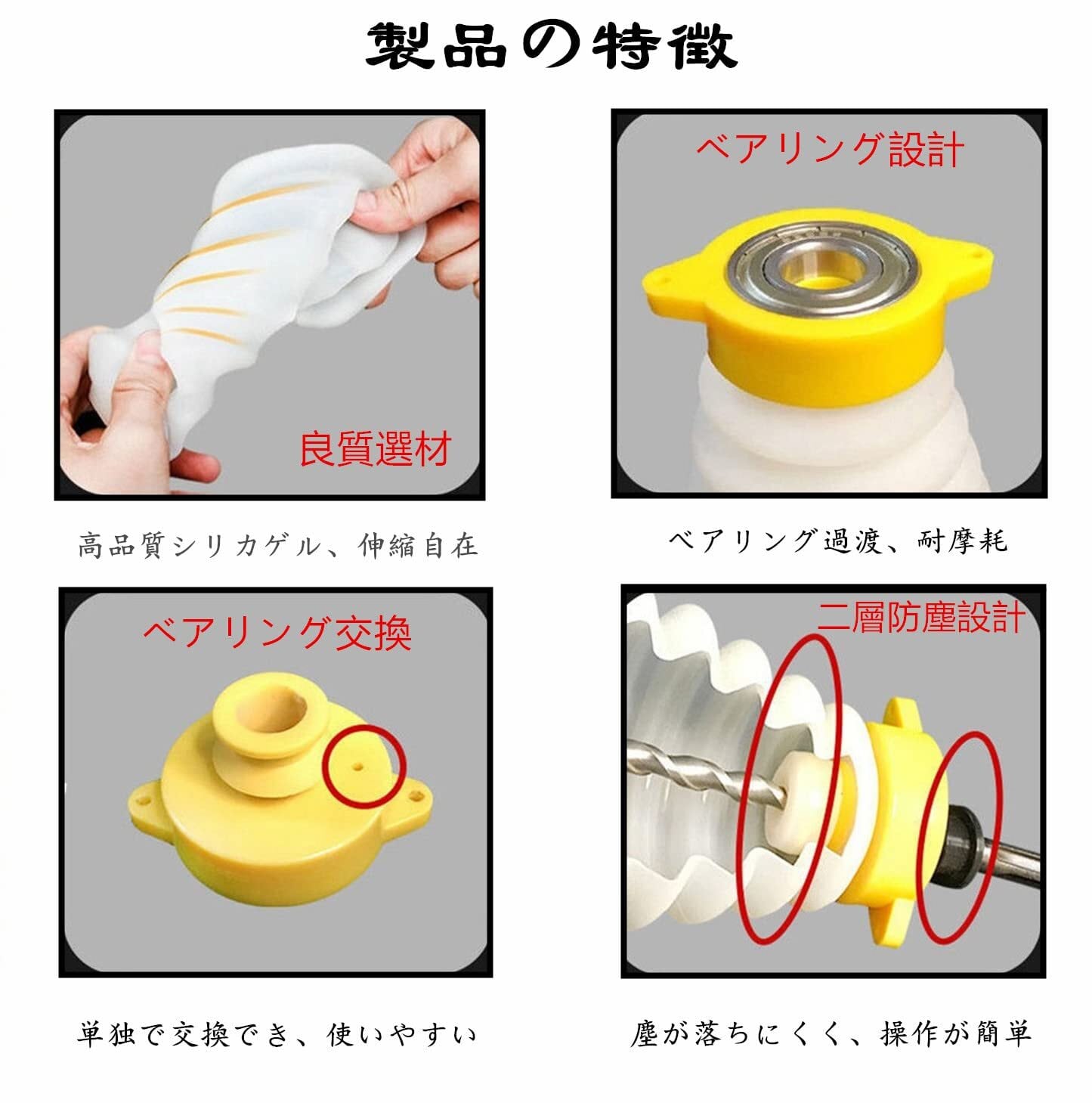 製品の特徴

良質選材

高品質シリカゲル、伸縮自在

ベアリング設計

ベアリング過渡、耐摩耗

ベアリング交換

単独で交換でき、使いやすい

二層防塵設計

塵が落ちにくく、操作が簡単