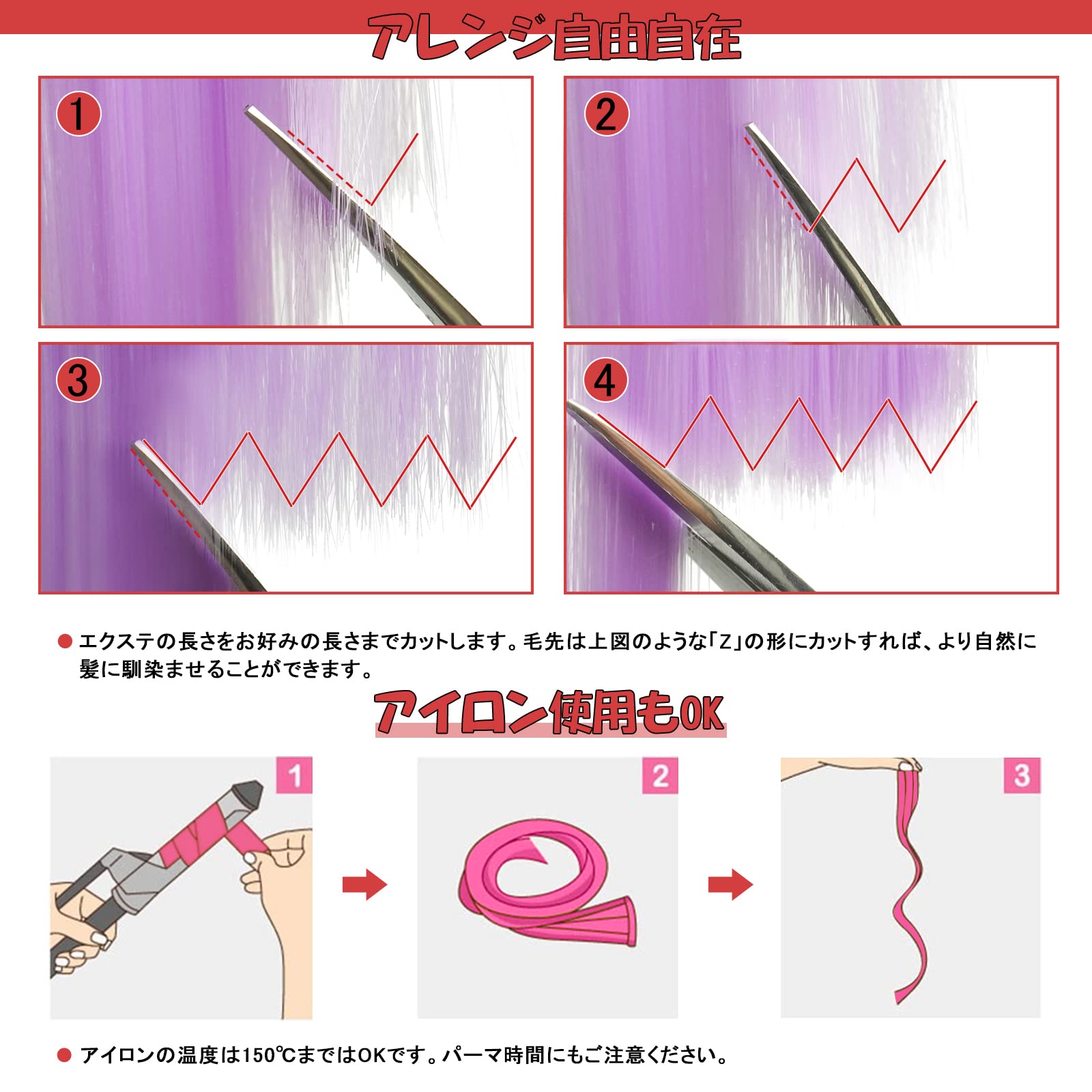 アレンジ自由自在

1

2

3

4

● エクステの長さをお好みの長さまでカットします。毛先は上図のような「Z」の形にカットすれば、より自然に髪に馴染ませることができます。

アイロン使用もOK

1

2

3

● アイロンの温度は150℃まではOKです。パーマ時間にもご注意ください。