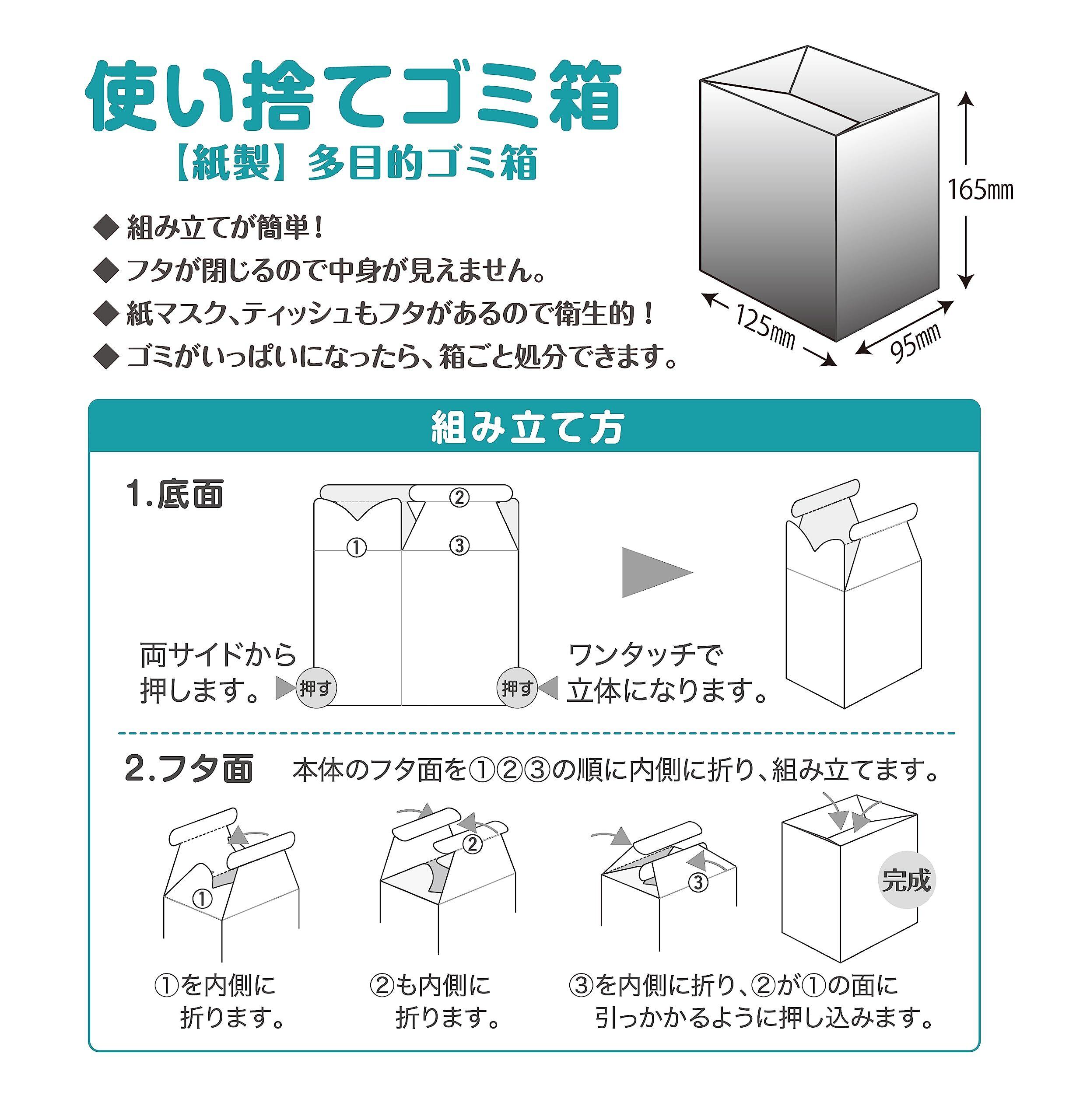 使い捨てゴミ箱
【紙製】多目的ゴミ箱

◆ 組み立てが簡単！
◆ フタが閉じるので中身が見えません。
◆ 紙マスク、ティッシュもフタがあるので衛生的！
◆ ゴミがいっぱいになったら、箱ごと処分できます。

165㎜
125㎜
95㎜

組み立て方

1.底面

② ① ③

両サイドから押します。 押す 押す ワンタッチで立体になります。

2.フタ面 本体のフタ面を①②③の順に内側に折り、組み立てます。

① ② ③ 完成

①を内側に折ります。
②も内側に折ります。
③を内側に折り、②が①の面に引っかかるように押し込みます。