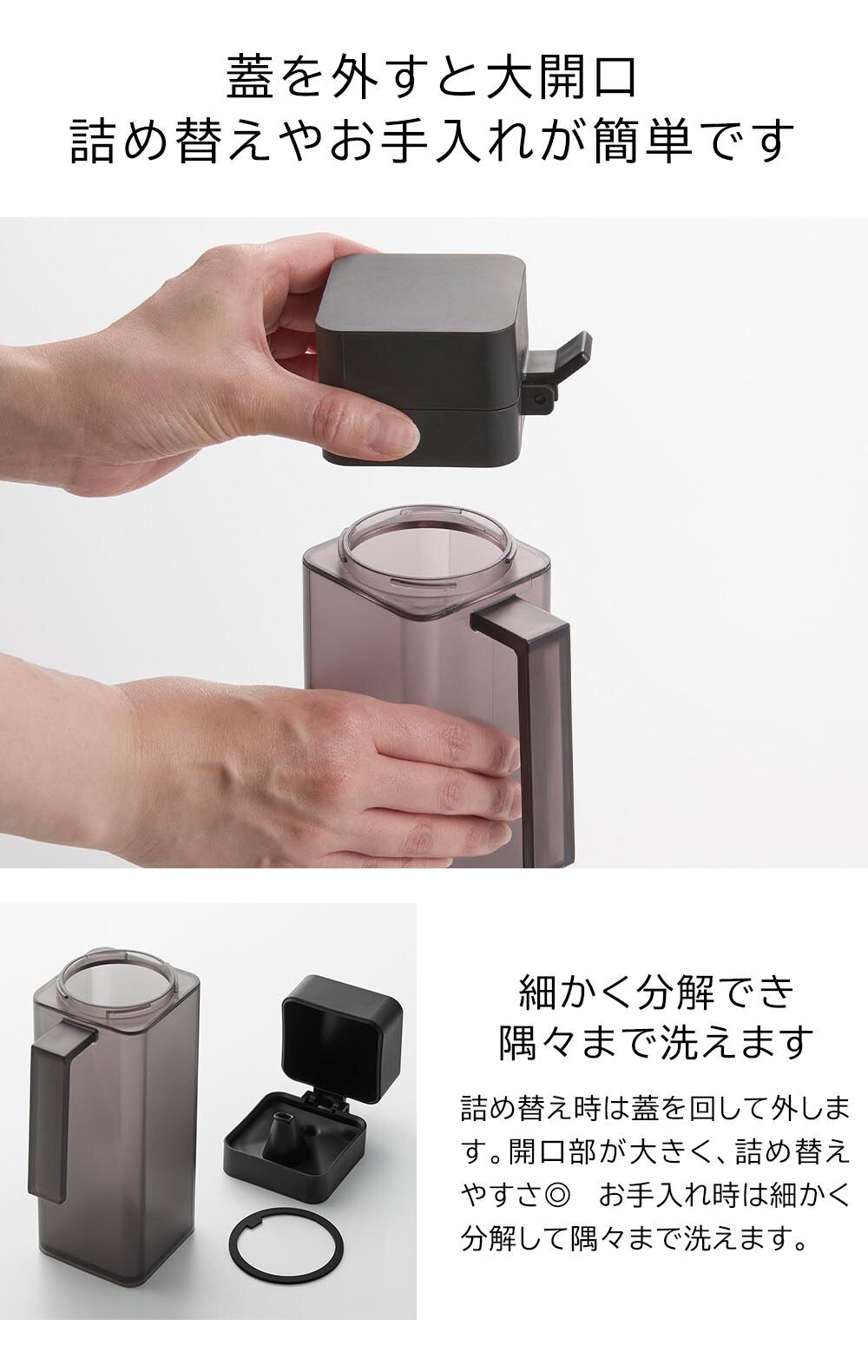 蓋を外すと大開口
詰め替えやお手入れが簡単です

細かく分解でき
隅々まで洗えます

詰め替え時は蓋を回して外します。開口部が大きく、詰め替えやすさ◎　お手入れ時は細かく分解して隅々まで洗えます。