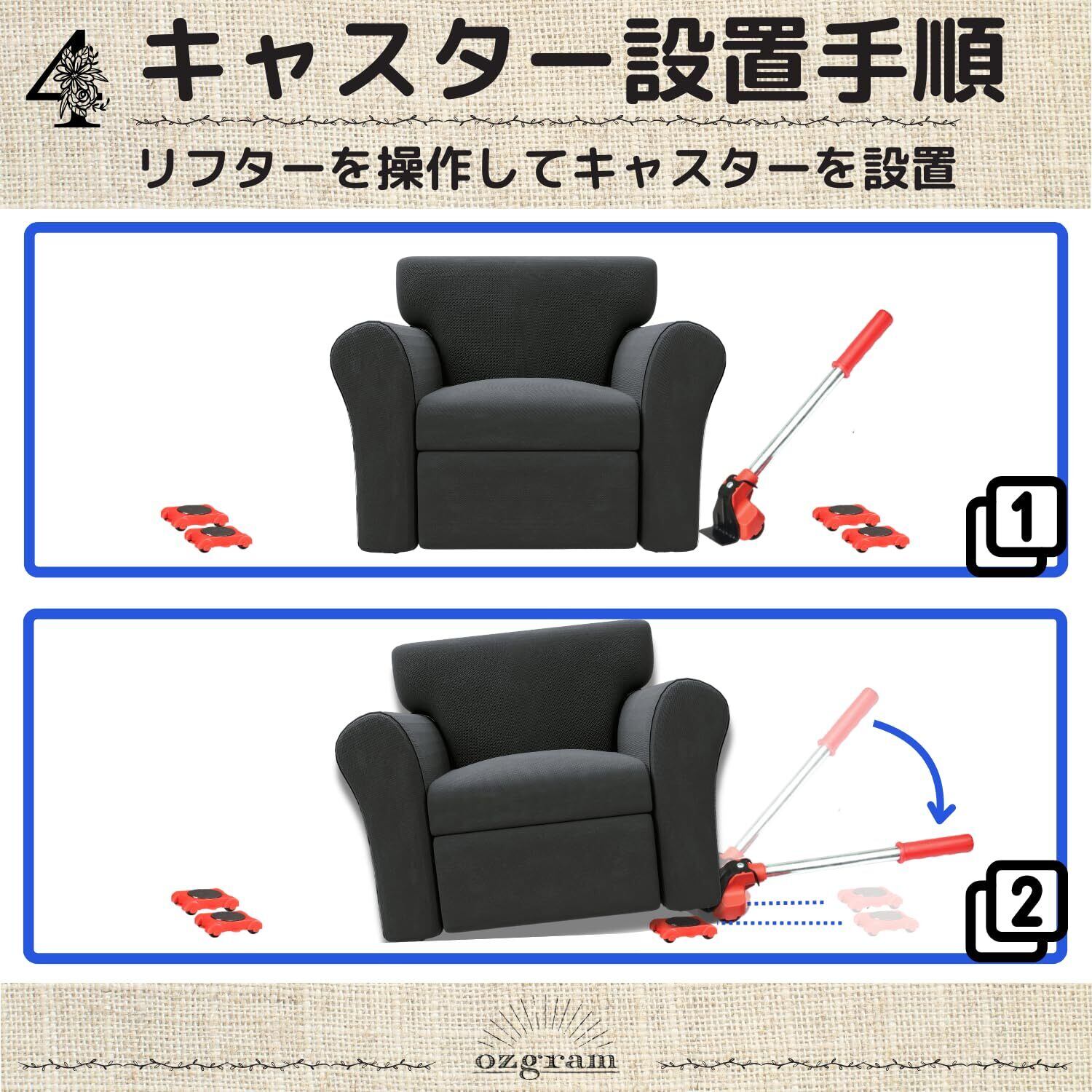 4 キャスター設置手順

リフターを操作してキャスターを設置

1

2

ozgram