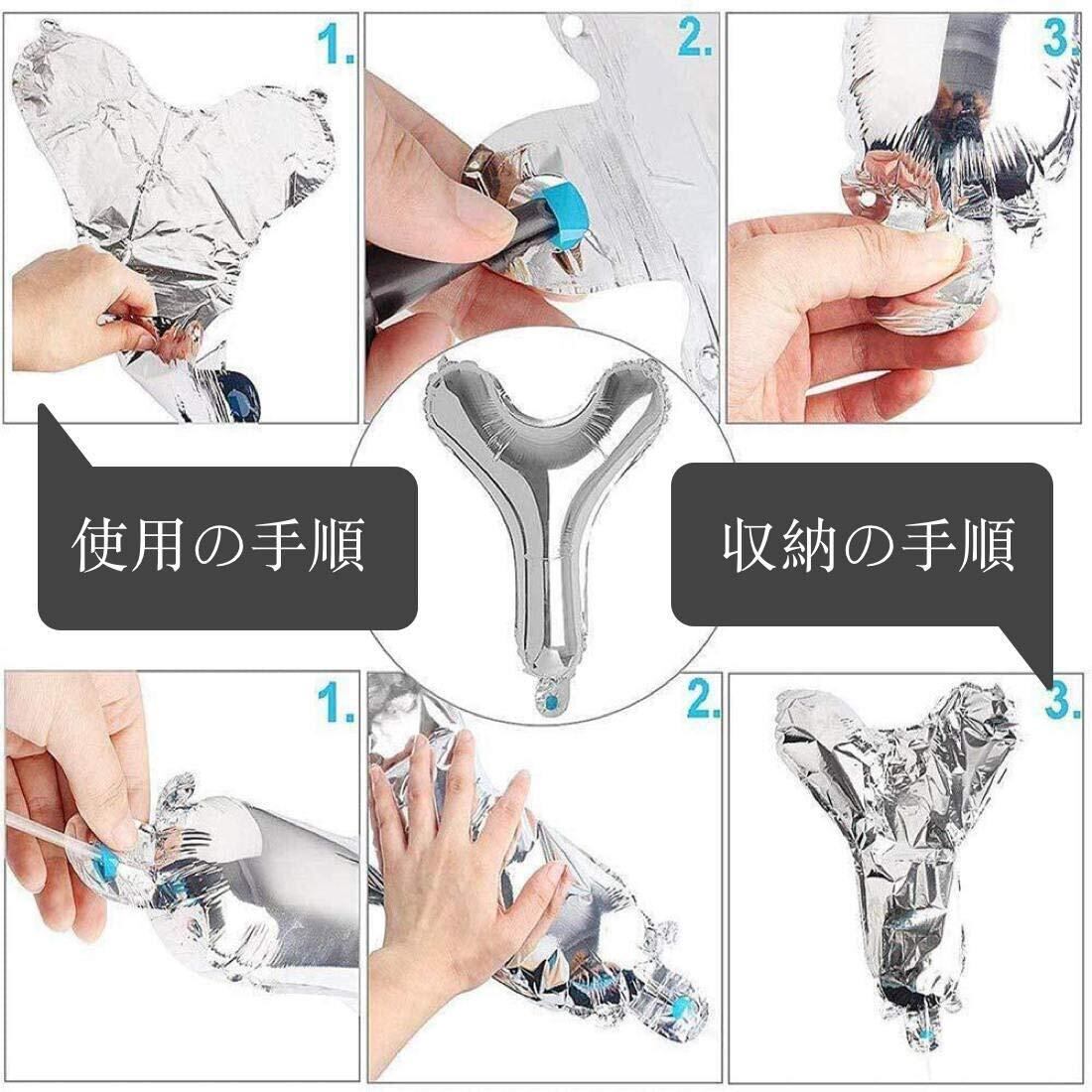 1.

2.

3.

使用の手順

収納の手順

1.

2.

3.