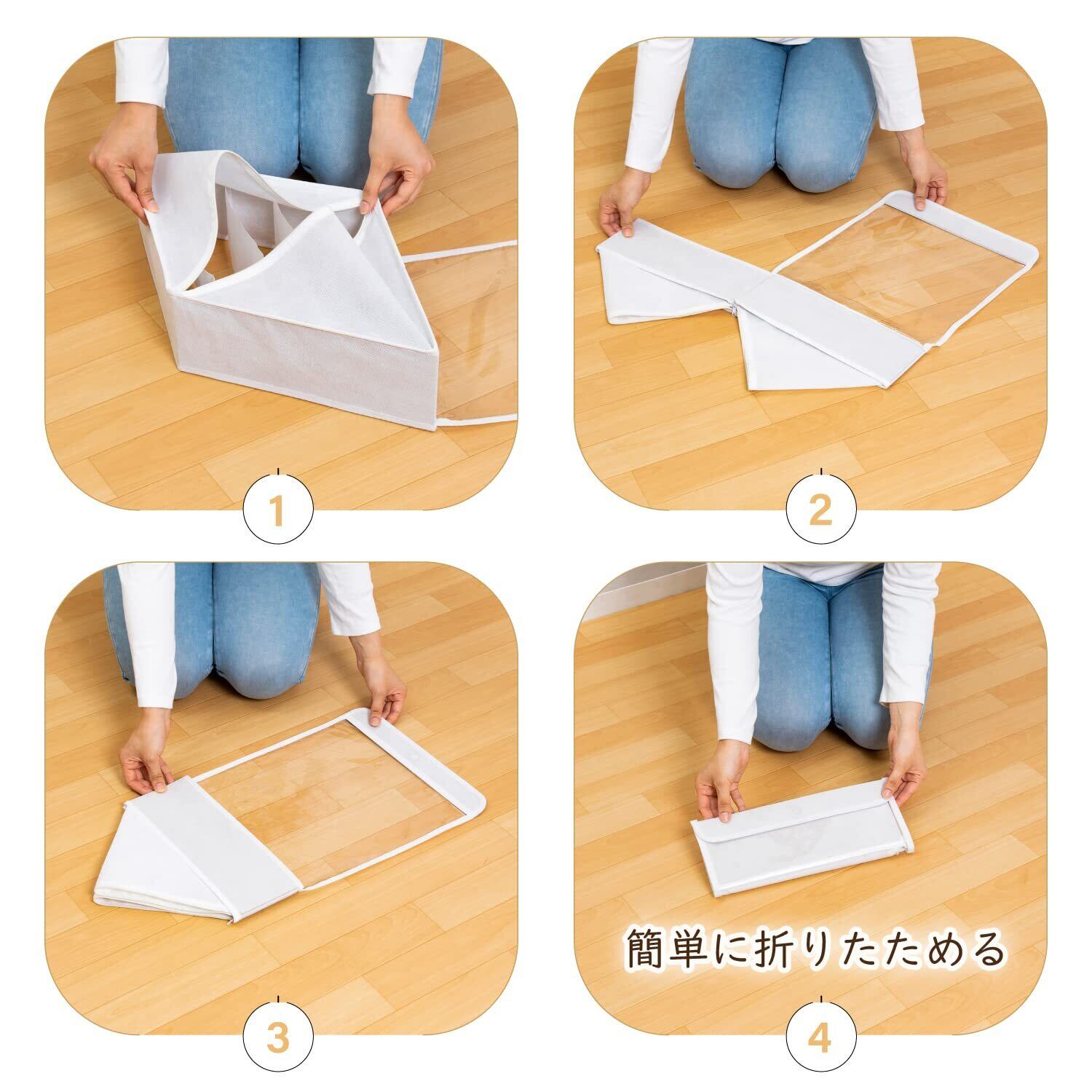 1

2

3

簡単に折りたためる

4