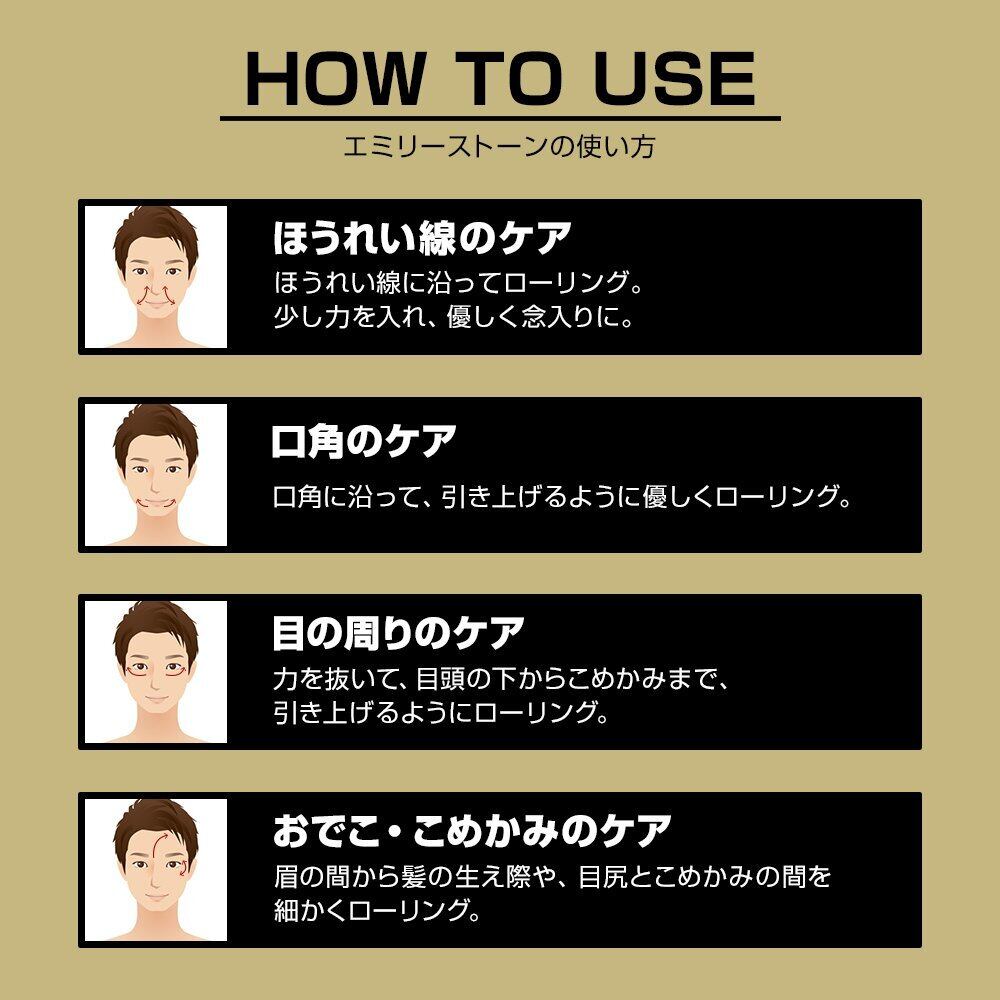 HOW TO USE
エミリーストーンの使い方

ほうれい線のケア
ほうれい線に沿ってローリング。
少し力を入れ、優しく念入りに。

口角のケア
口角に沿って、引き上げるように優しくローリング。

目の周りのケア
力を抜いて、目頭の下からこめかみまで、
引き上げるようにローリング。

おでこ・こめかみのケア
眉の間から髪の生え際や、目尻とこめかみの間を
細かくローリング。