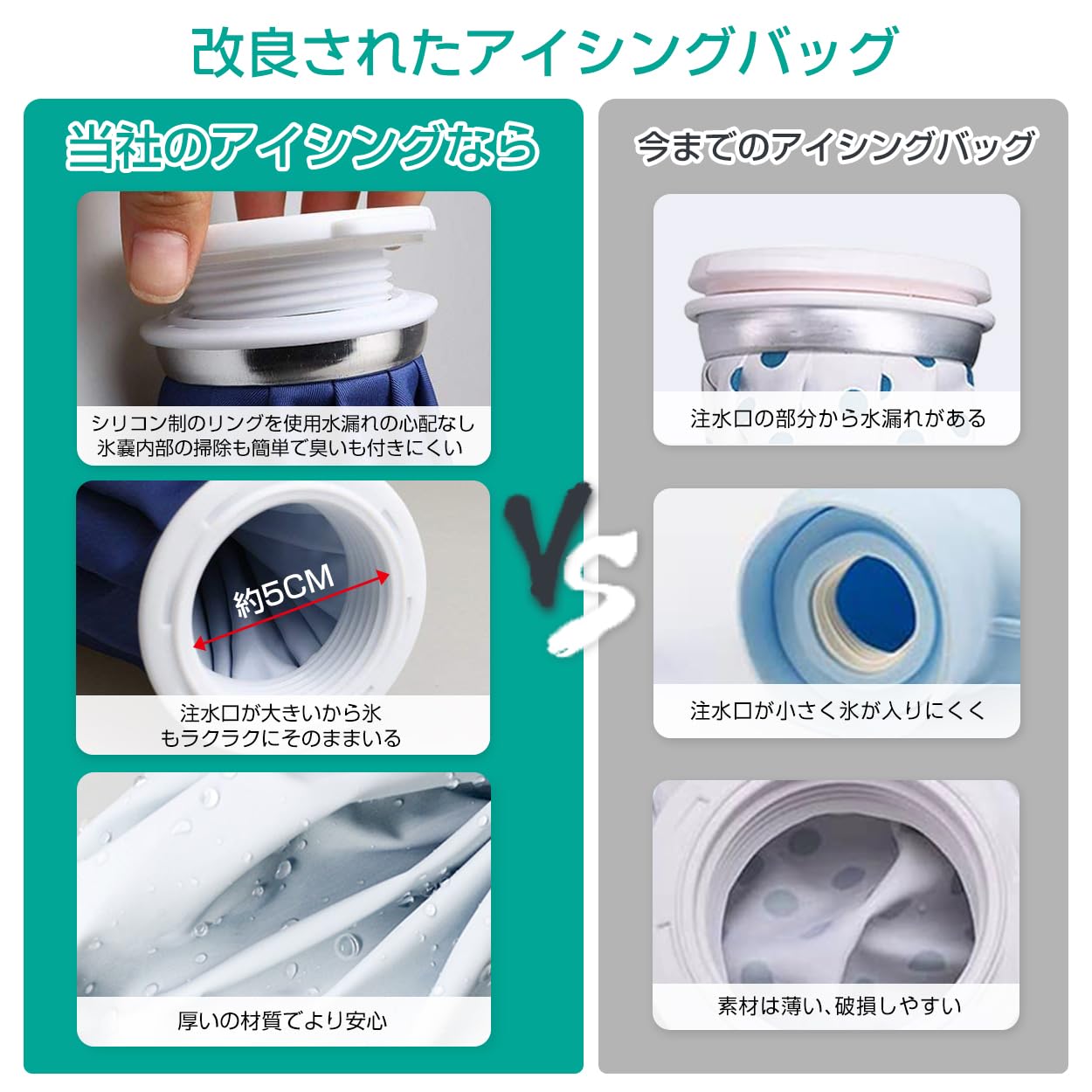 改良されたアイシングバッグ

当社のアイシングなら

シリコン制のリングを使用水漏れの心配なし
氷嚢内部の掃除も簡単で臭いも付きにくい

約5CM

注水口が大きいから氷
もラクラクにそのままいる

厚いの材質でより安心

VS

今までのアイシングバッグ

注水口の部分から水漏れがある

注水口が小さく氷が入りにくく

素材は薄い、破損しやすい