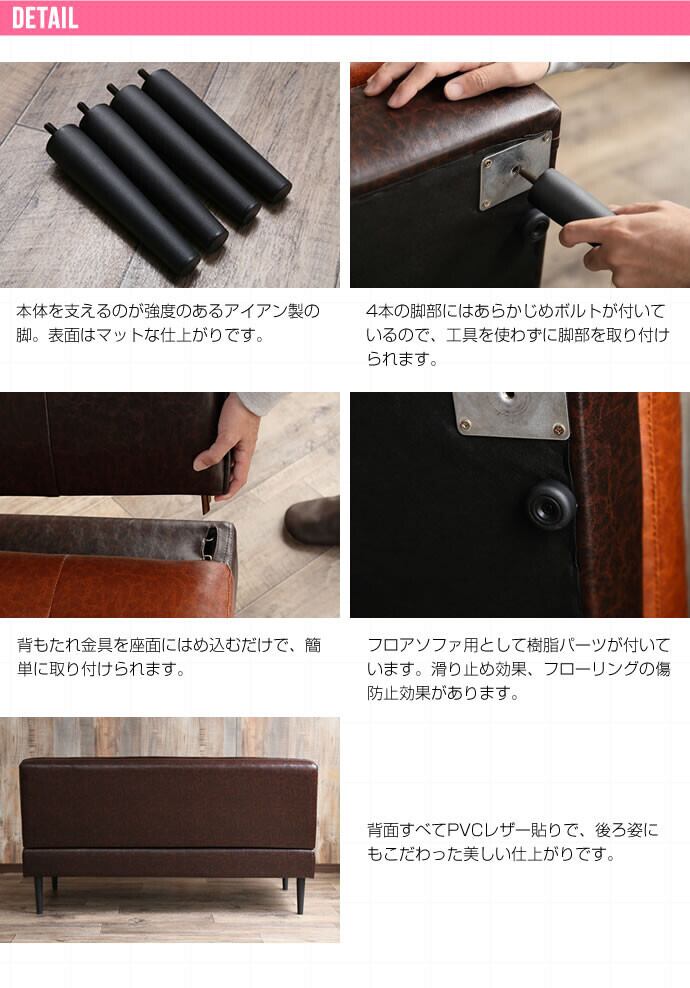 DETAIL

本体を支えるのが強度のあるアイアン製の脚。表面はマットな仕上がりです。

4本の脚部にはあらかじめボルトが付いているので、工具を使わずに脚部を取り付けられます。

背もたれ金具を座面にはめ込むだけで、簡単に取り付けられます。

フロアソファ用として樹脂パーツが付いています。滑り止め効果、フローリングの傷防止効果があります。

背面すべてPVCレザー貼りで、後ろ姿にもこだわった美しい仕上がりです。