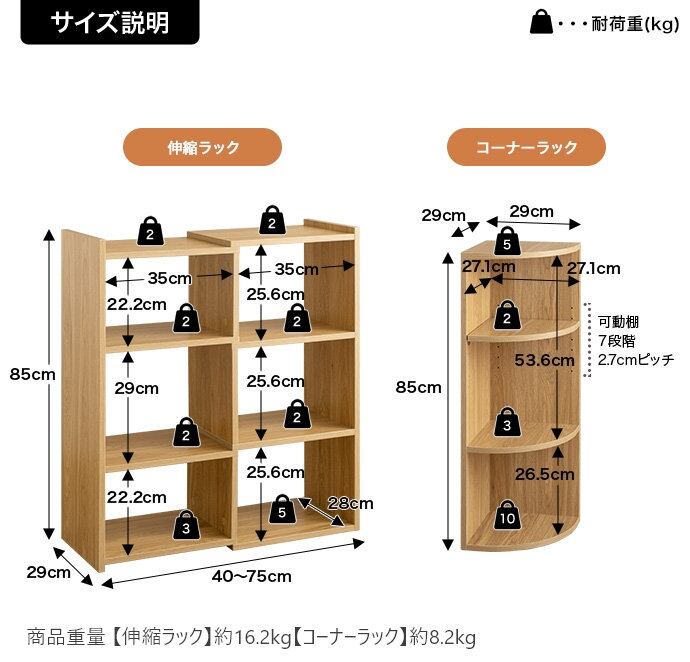 サイズ説明

・・・耐荷重(kg)

伸縮ラック

2
2
35cm
35cm
22.2cm
25.6cm
2
2
85cm
29cm
25.6cm
2
2
22.2cm
25.6cm
3
5
28cm
29cm
40~75cm

コーナーラック

29cm
29cm
5
27.1cm
27.1cm
2
可動棚
7段階
2.7cmピッチ
53.6cm
85cm
3
26.5cm
10

商品重量【伸縮ラック】約16.2kg【コーナーラック】約8.2kg