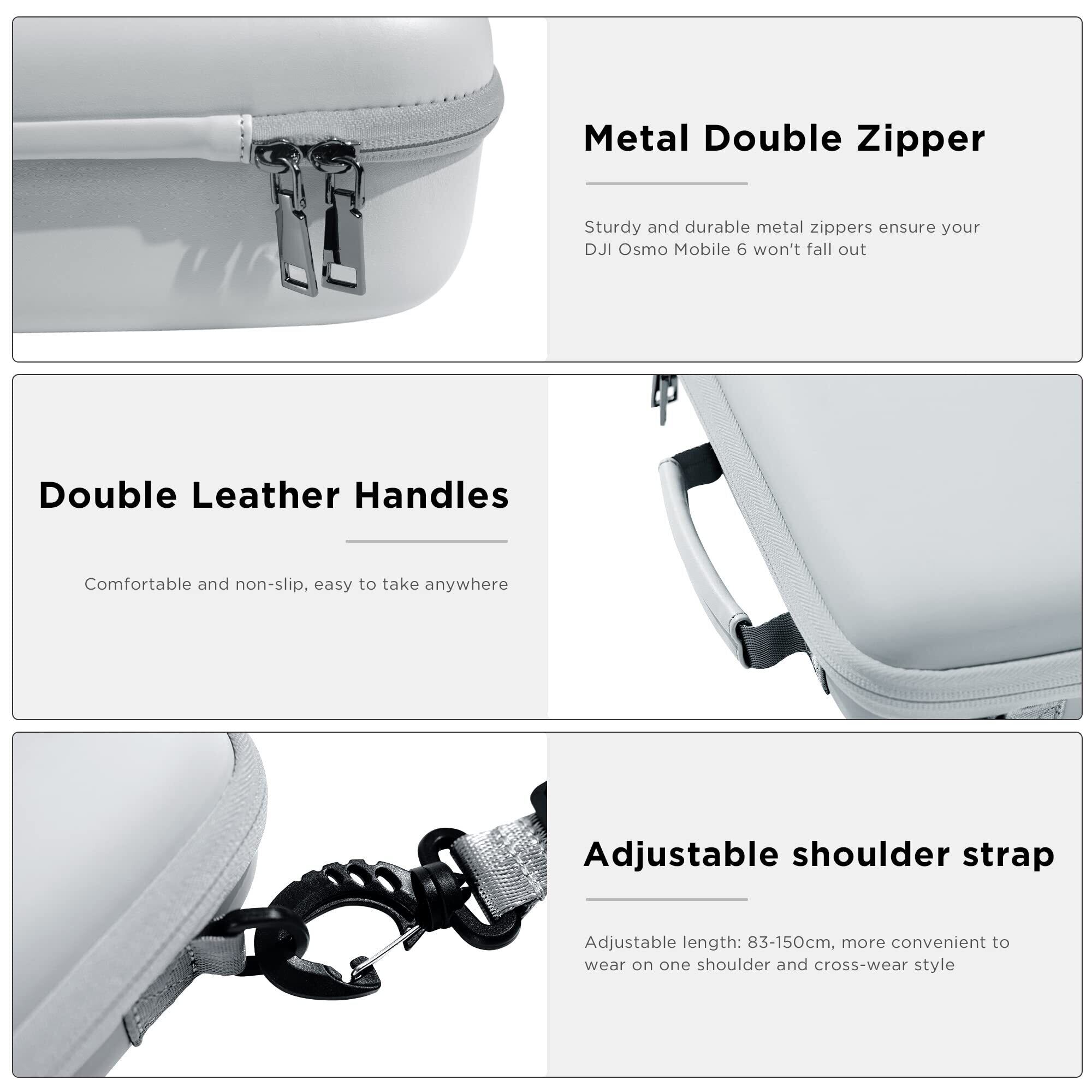 Metal Double Zipper

Sturdy and durable metal zippers ensure your DJI Osmo Mobile 6 won't fall out

Double Leather Handles

Comfortable and non-slip, easy to take anywhere

Adjustable shoulder strap

Adjustable length: 83-150cm, more convenient to wear on one shoulder and cross-wear style