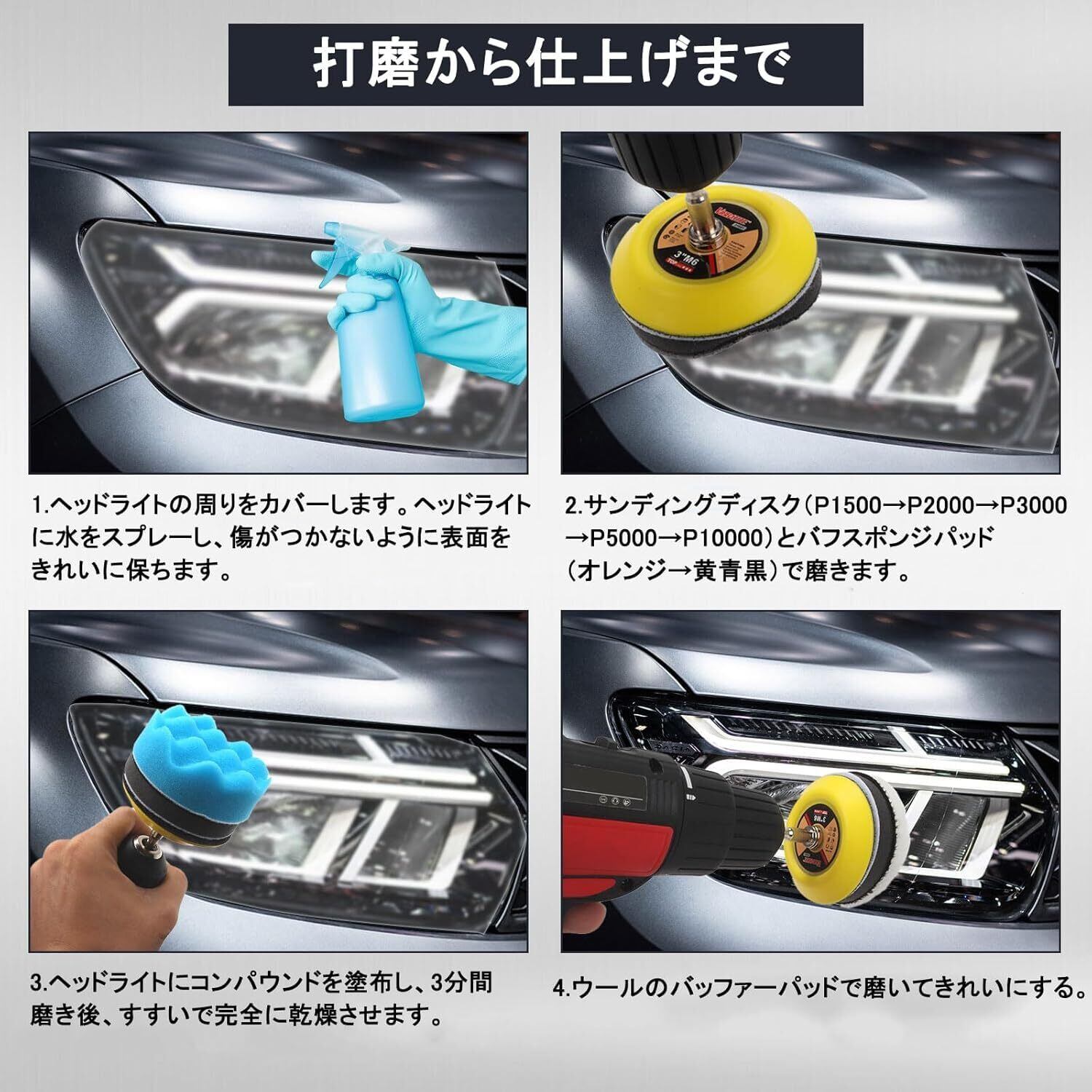 打磨から仕上げまで

3"M6

1.ヘッドライトの周りをカバーします。ヘッドライトに水をスプレーし、傷がつかないように表面をきれいに保ちます。

2.サンディングディスク（P1500→P2000→P3000→P5000→P10000）とバフスポンジパッド（オレンジ→黄青黒）で磨きます。

3.ヘッドライトにコンパウンドを塗布し、3分間磨き後、すすいで完全に乾燥させます。

4.ウールのバッファーパッドで磨いてきれいにする。