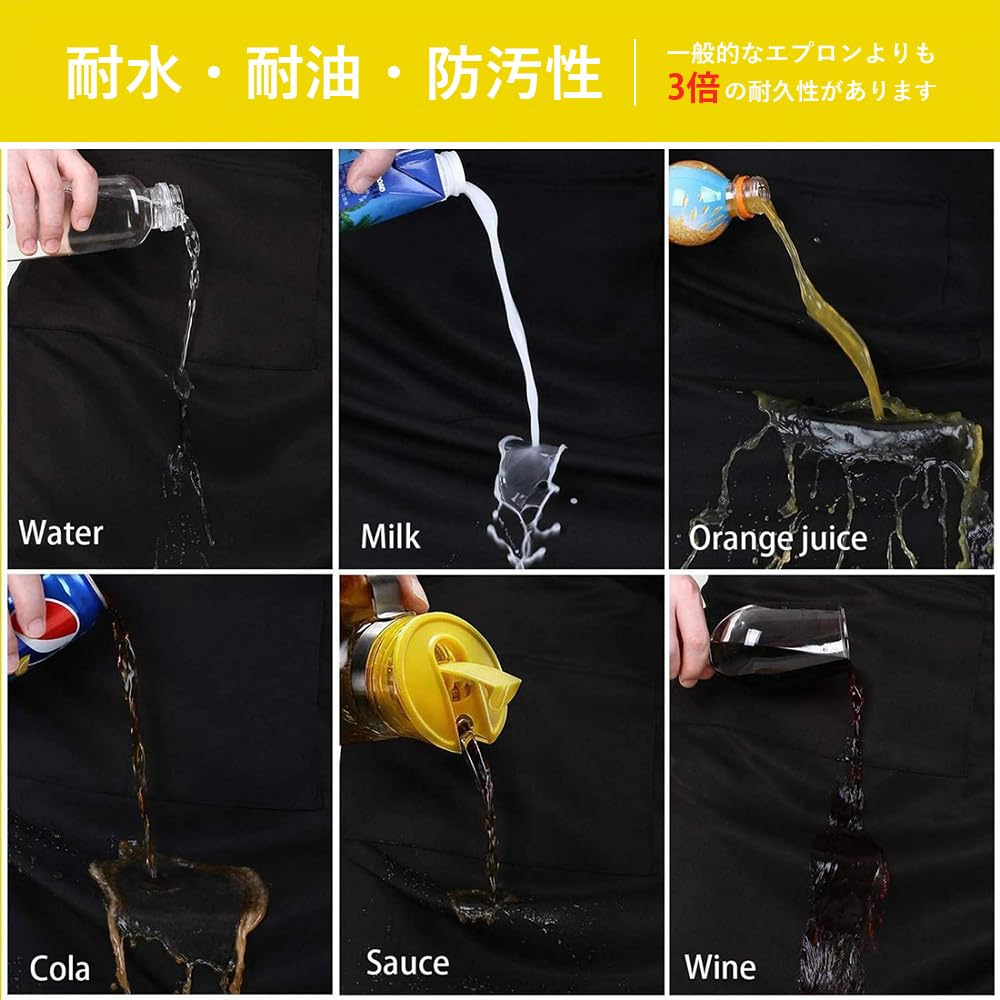 耐水・耐油・防汚性

一般的なエプロンよりも
3倍の耐久性があります

Water

Milk

Orange juice

Cola

Sauce

Wine