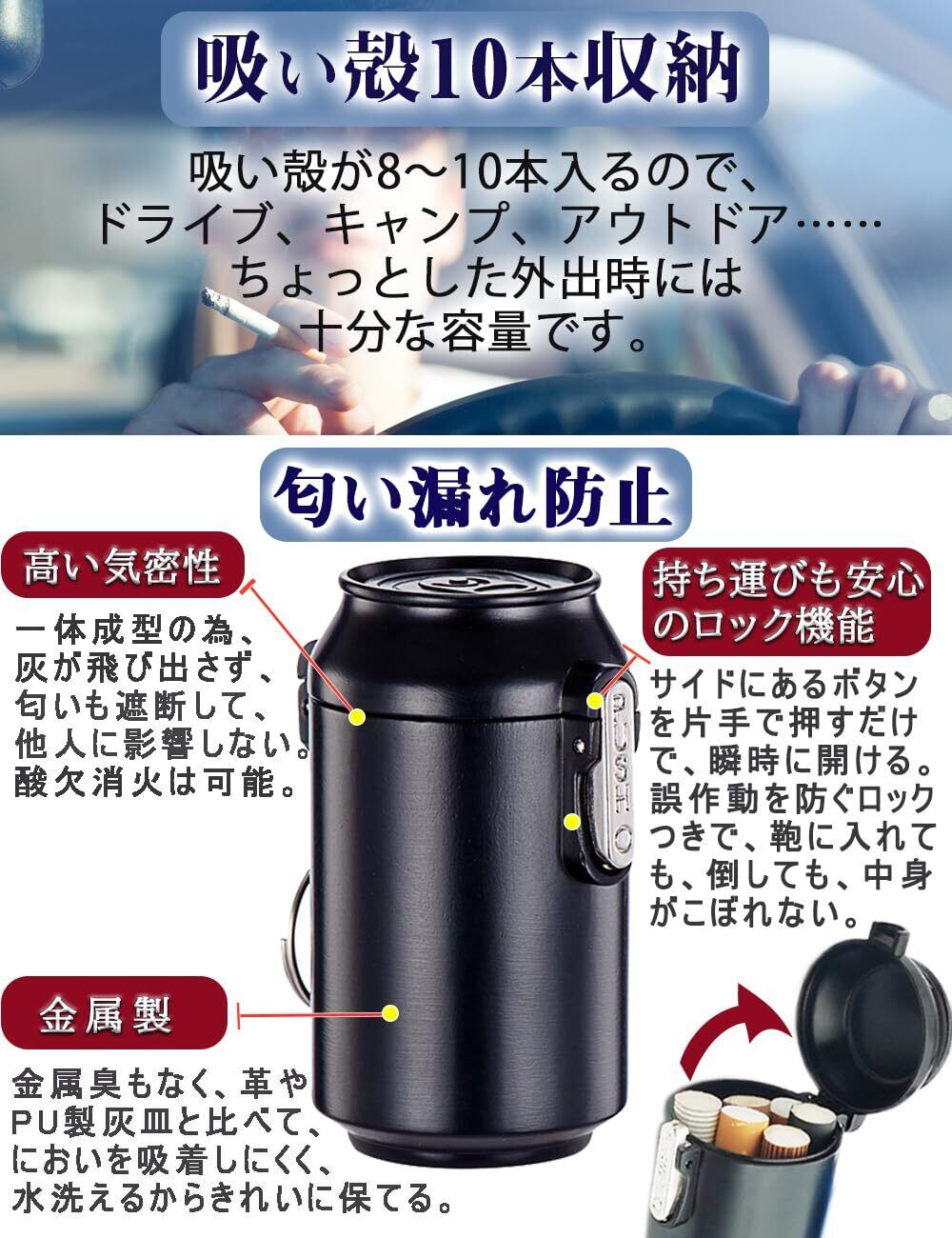 吸い殻10本収納

吸い殻が8〜10本入るので、ドライブ、キャンプ、アウトドア……ちょっとした外出時には十分な容量です。

匂い漏れ防止

高い気密性

一体成型の為、灰が飛び出さず、匂いも遮断して、他人に影響しない。酸欠消火は可能。

持ち運びも安心のロック機能

サイドにあるボタンを片手で押すだけで、瞬時に開ける。誤作動を防ぐロックつきで、鞄に入れても、倒しても、中身がこぼれない。

PUSH

金属製

金属臭もなく、革やPU製灰皿と比べて、においを吸着しにくく、水洗えるからきれいに保てる。