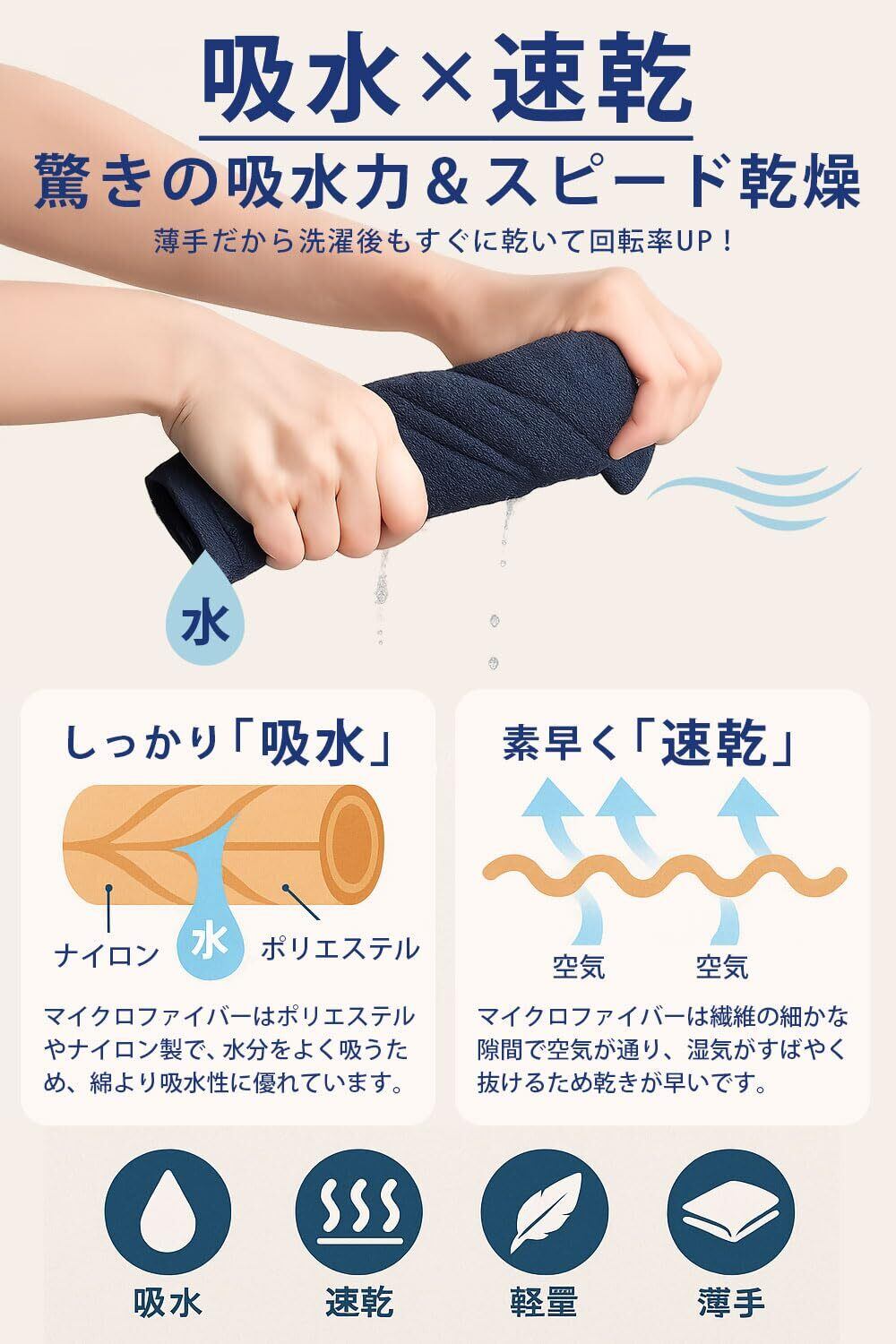 吸水×速乾

驚きの吸水力＆スピード乾燥

薄手だから洗濯後もすぐに乾いて回転率UP！

水

しっかり「吸水」

ナイロン

水

ポリエステル

マイクロファイバーはポリエステルやナイロン製で、水分をよく吸うため、綿より吸水性に優れています。

素早く「速乾」

空気

空気

マイクロファイバーは繊維の細かな隙間で空気が通り、湿気がすばやく抜けるため乾きが早いです。

吸水

速乾

軽量

薄手