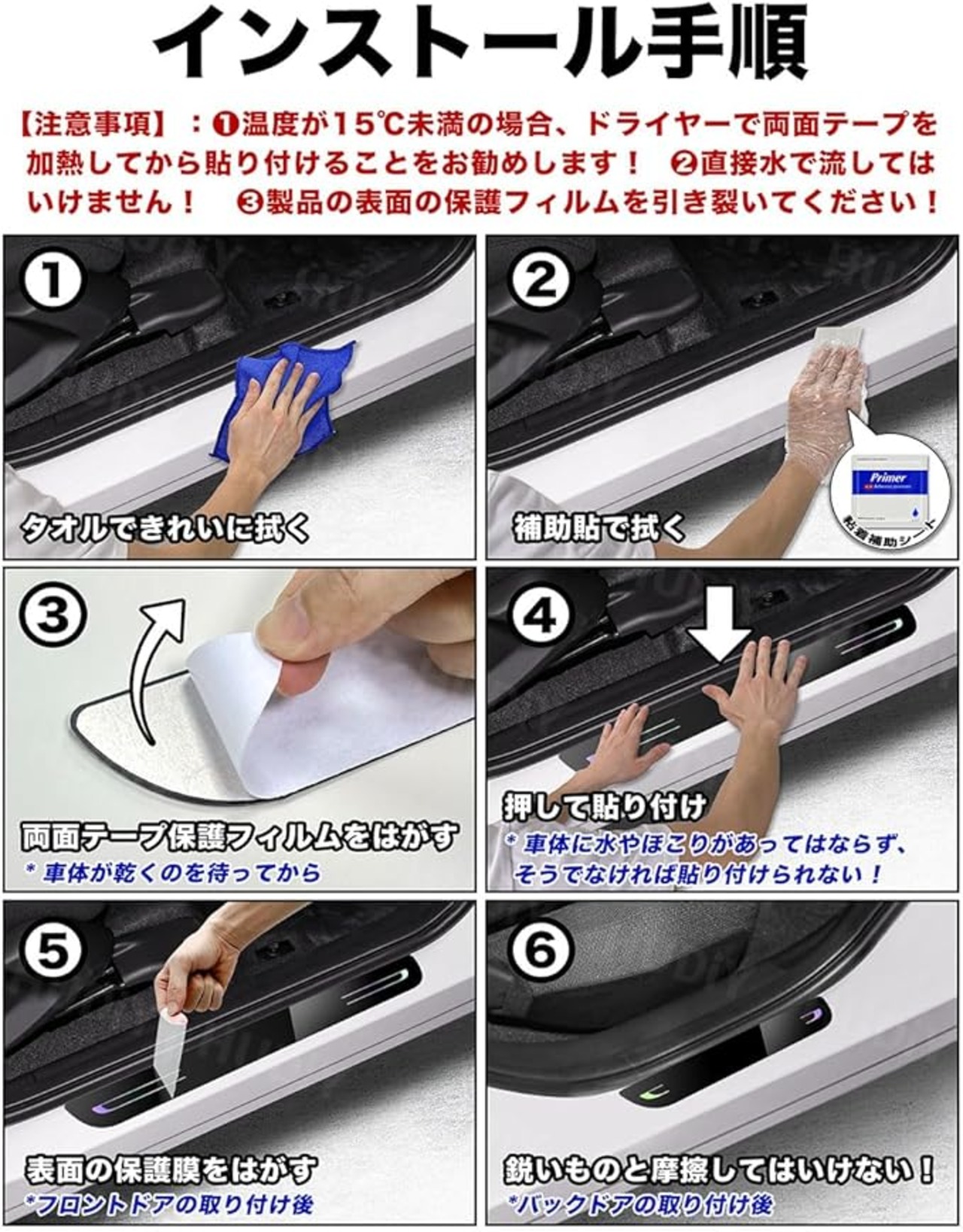 インストール手順

【注意事項】：❶温度が15℃未満の場合、ドライヤーで両面テープを加熱してから貼り付けることをお勧めします！ ❷直接水で流してはいけません！ ❸製品の表面の保護フィルムを引き裂いてください！

①
タオルできれいに拭く

②
Primer
粘着補助シート
補助貼で拭く

③
両面テープ保護フィルムをはがす
＊車体が乾くのを待ってから

④
押して貼り付け
＊車体に水やほこりがあってはならず、そうでなければ貼り付けられない！

⑤
表面の保護膜をはがす
＊フロントドアの取り付け後

⑥
鋭いものと摩擦してはいけない！
＊バックドアの取り付け後