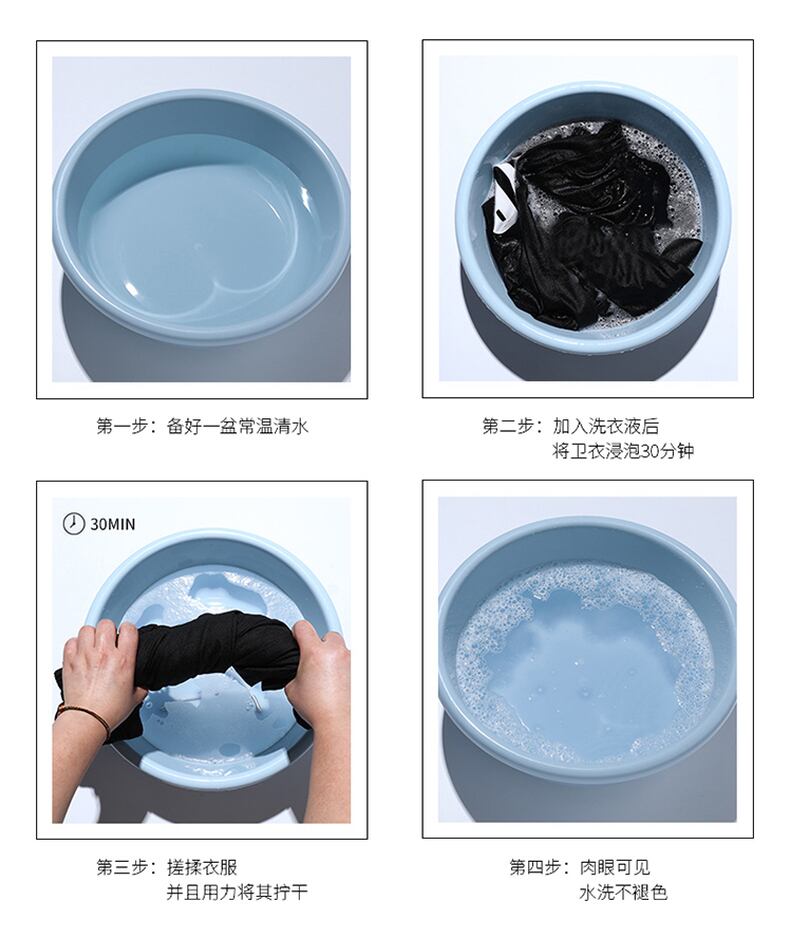 第一步：备好一盆常温清水

第二步：加入洗衣液后
将卫衣浸泡30分钟

30MIN

第三步：搓揉衣服
并且用力将其拧干

第四步：肉眼可见
水洗不褪色