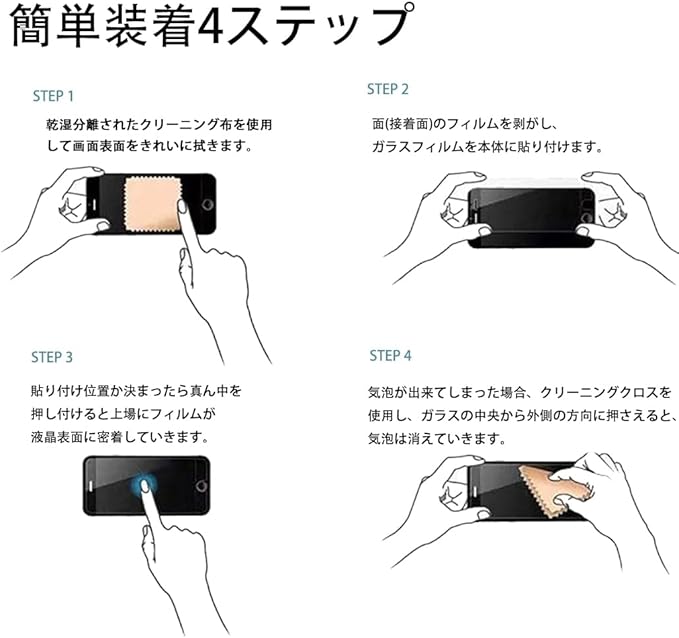 簡単装着4ステップ

STEP 1

乾湿分離されたクリーニング布を使用して画面表面をきれいに拭きます。

STEP 2

面(接着面)のフィルムを剥がし、ガラスフィルムを本体に貼り付けます。

STEP 3

貼り付け位置か決まったら真ん中を押し付けると上場にフィルムが液晶表面に密着していきます。

STEP 4

気泡が出来てしまった場合、クリーニングクロスを使用し、ガラスの中央から外側の方向に押さえると、気泡は消えていきます。