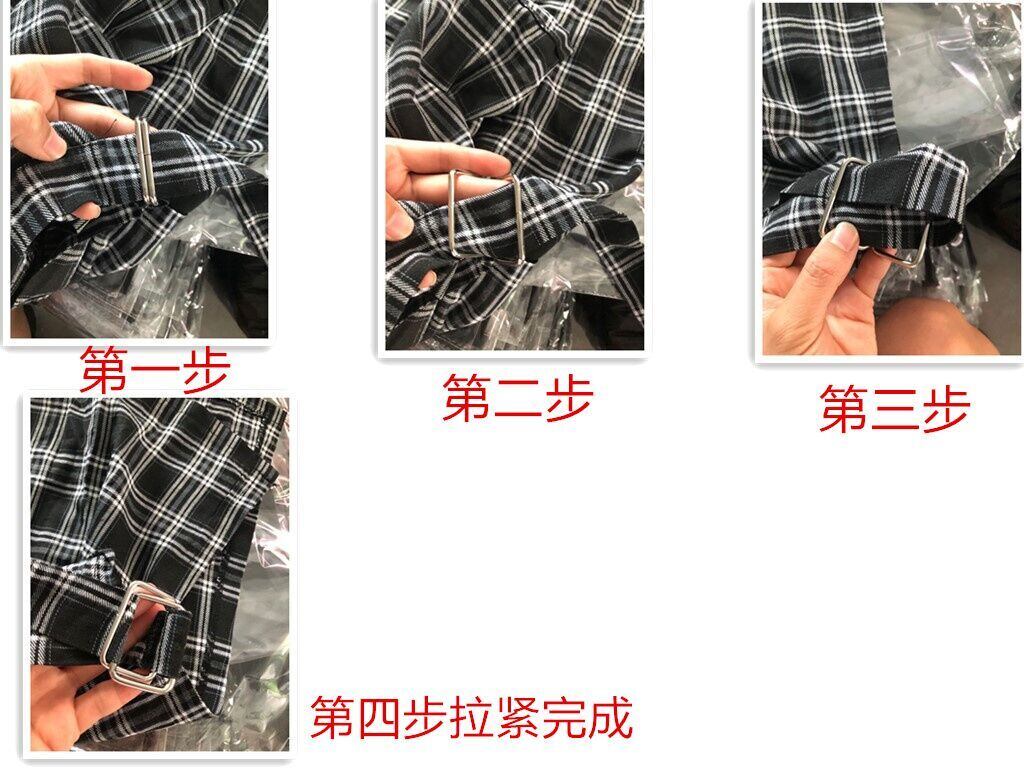 第一步

第二步

第三步

第四步拉紧完成