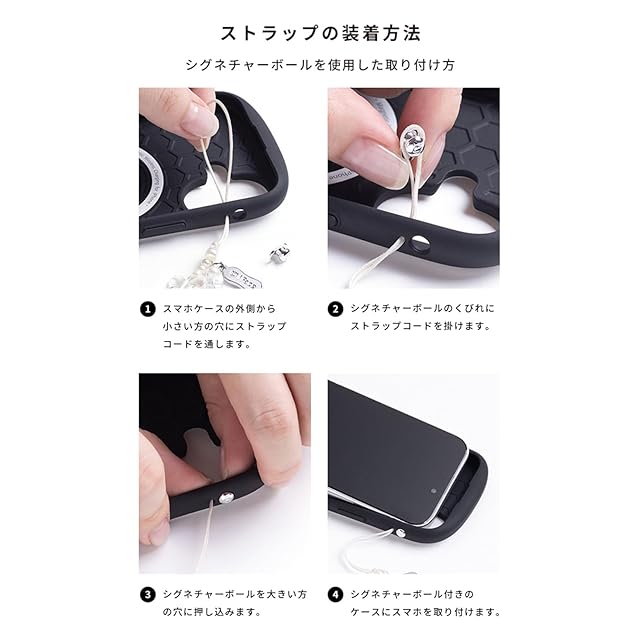 ストラップの装着方法

シグネチャーボールを使用した取り付け方

1 スマホケースの外側から小さい方の穴にストラップコードを通します。

2 シグネチャーボールのくびれにストラップコードを掛けます。

3 シグネチャーボールを大きい方の穴に押し込みます。

4 シグネチャーボール付きのケースにスマホを取り付けます。