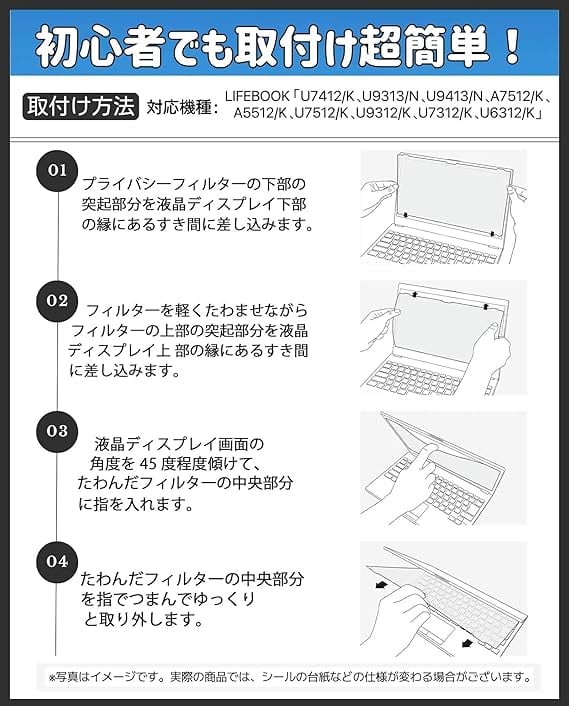 初心者でも取付け超簡単！

取付け方法 対応機種：LIFEBOOK「U7412/K、U9313/N、U9413/N、A7512/K、A5512/K、U7512/K、U9312/K、U7312/K、U6312/K」

01

プライバシーフィルターの下部の突起部分を液晶ディスプレイ下部の縁にあるすき間に差し込みます。

02

フィルターを軽くたわませながらフィルターの上部の突起部分を液晶ディスプレイ上 部の縁にあるすき間に差し込みます。

03

液晶ディスプレイ画面の角度を 45 度程度傾けて、たわんだフィルターの中央部分に指を入れます。

04

たわんだフィルターの中央部分を指でつまんでゆっくりと取り外します。

※写真はイメージです。実際の商品では、シールの台紙などの仕様が変わる場合がございます。