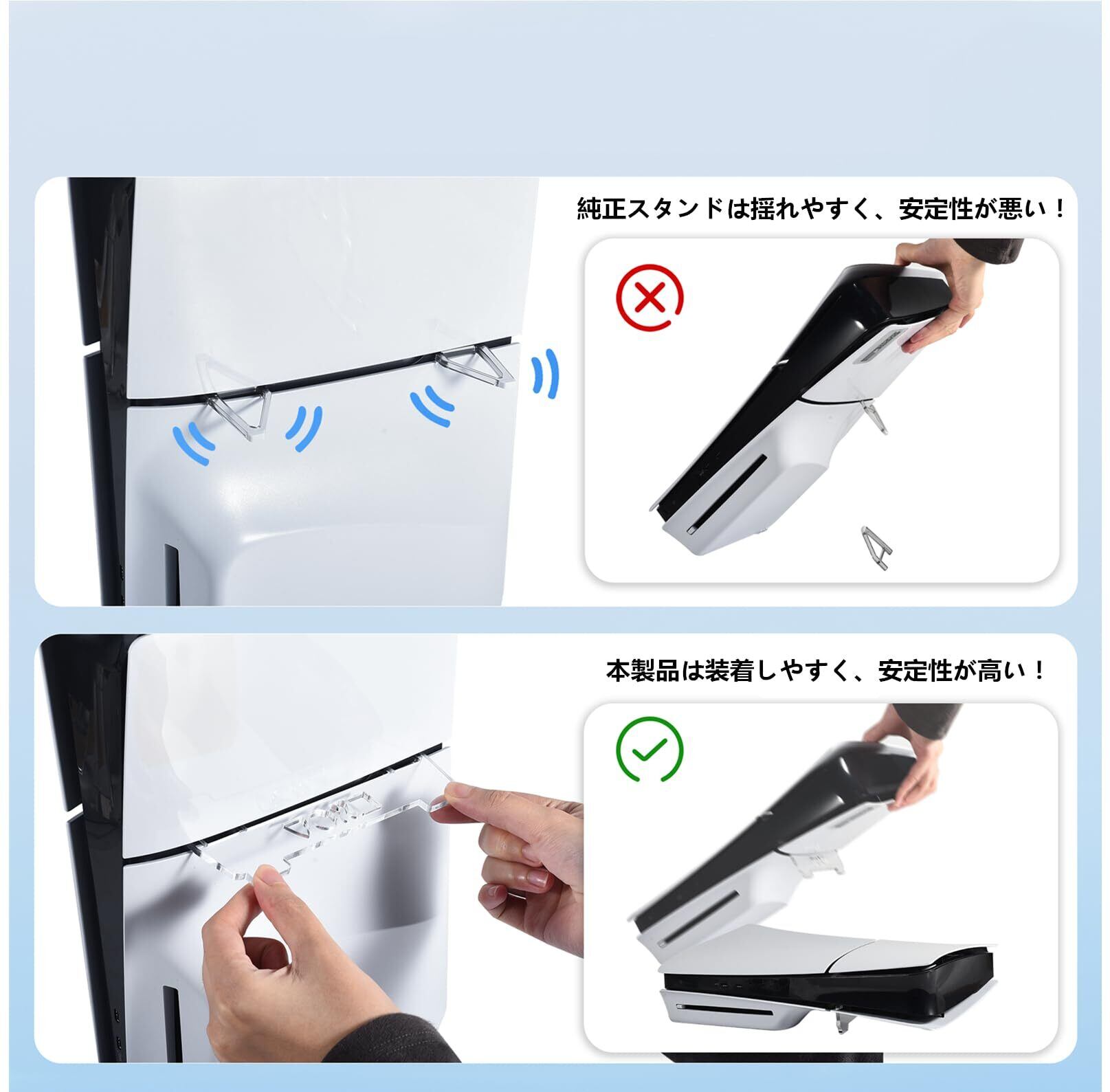 純正スタンドは揺れやすく、安定性が悪い！

本製品は装着しやすく、安定性が高い！