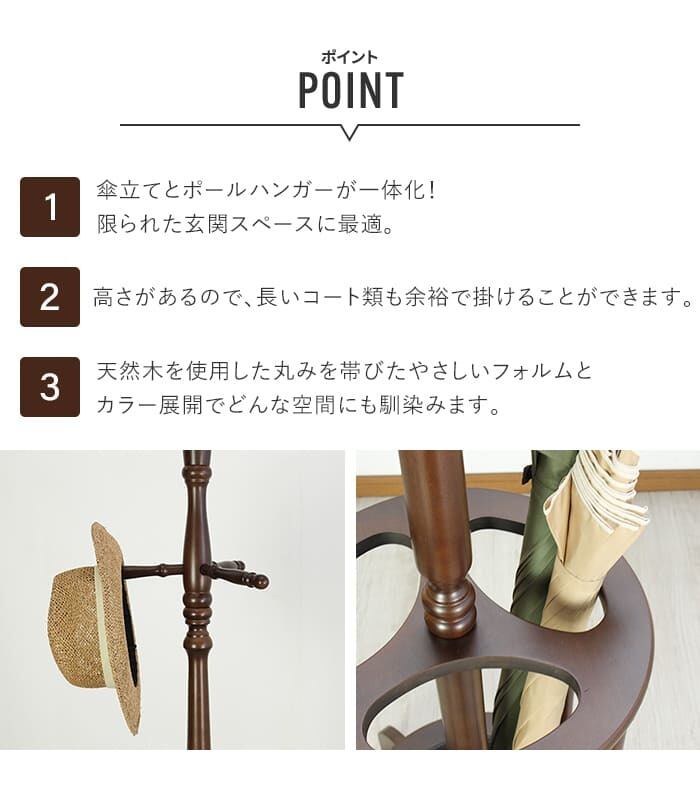 ポイント
POINT

1 傘立てとポールハンガーが一体化！
限られた玄関スペースに最適。

2 高さがあるので、長いコート類も余裕で掛けることができます。

3 天然木を使用した丸みを帯びたやさしいフォルムと
カラー展開でどんな空間にも馴染みます。