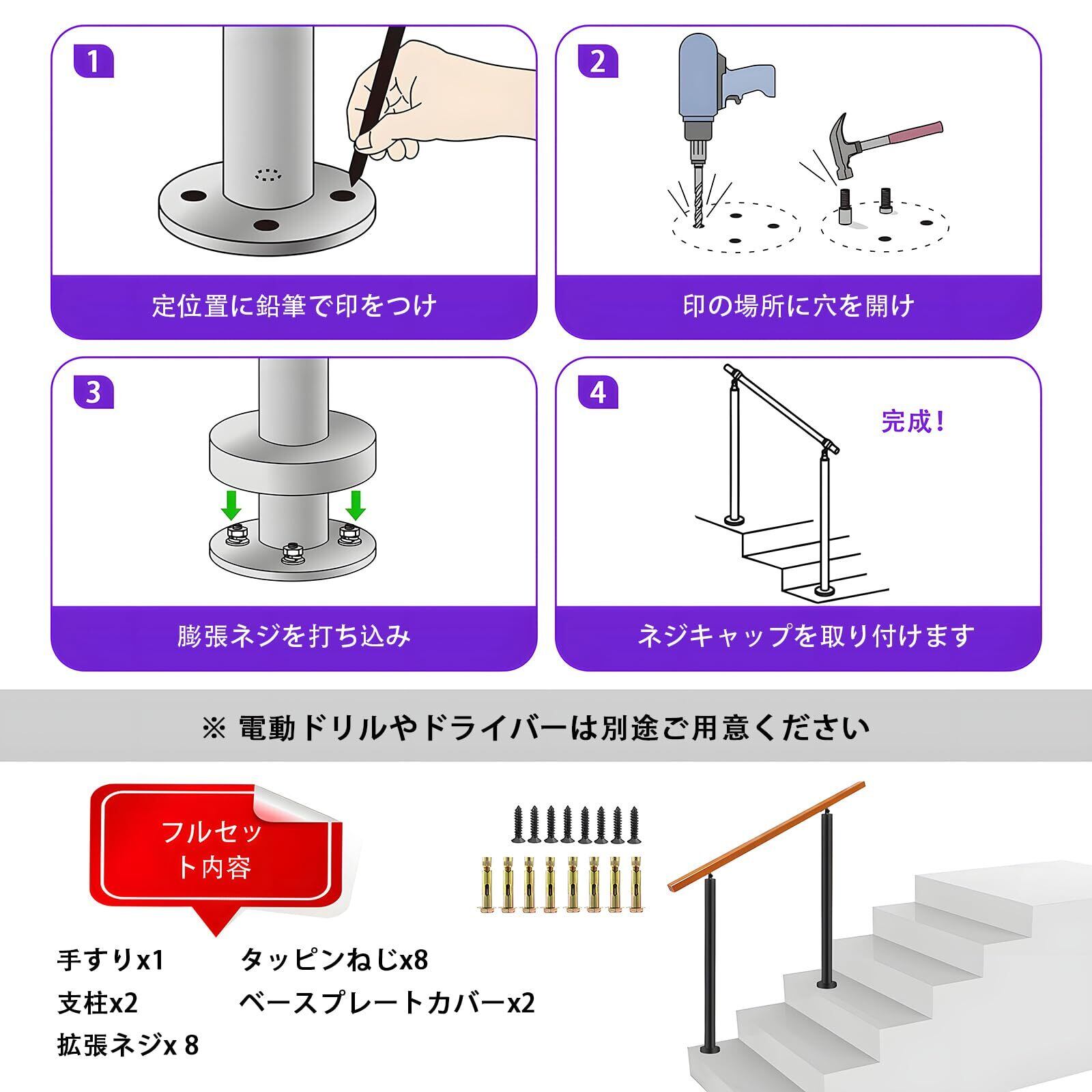 1

定位置に鉛筆で印をつけ

2

印の場所に穴を開け

3

膨張ネジを打ち込み

4

完成！

ネジキャップを取り付けます

※ 電動ドリルやドライバーは別途ご用意ください

フルセット内容

手すりx1
支柱x2
拡張ネジx 8

タッピンねじx8
ベースプレートカバーx2