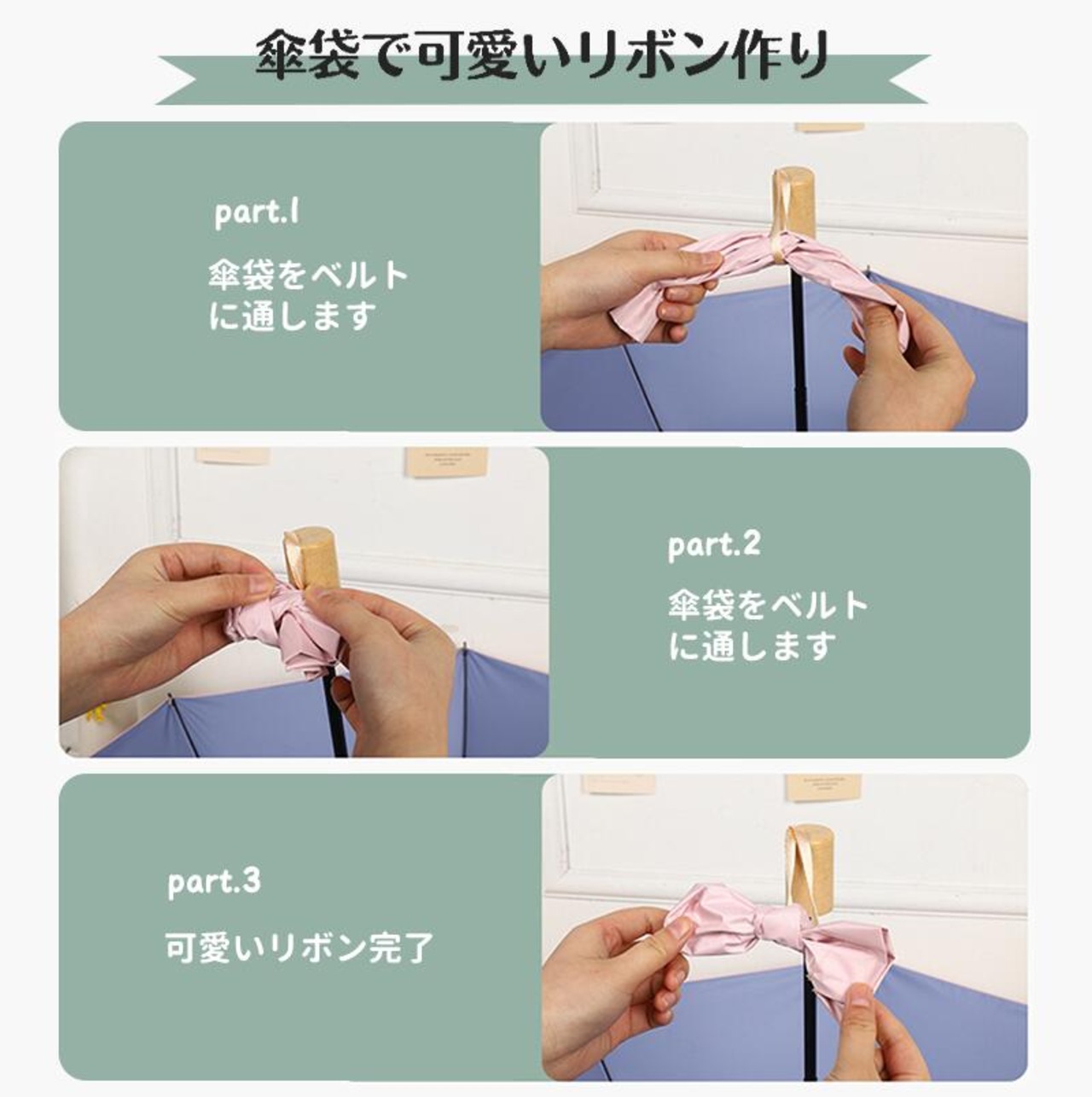 傘袋で可愛いリボン作り

part.1

傘袋をベルトに通します

part.2

傘袋をベルトに通します

part.3

可愛いリボン完了