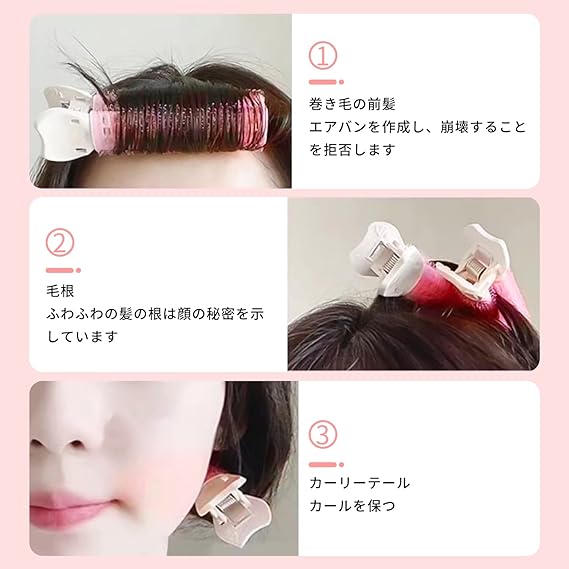 ①

巻き毛の前髪
エアバンを作成し、崩壊することを拒否します

②

毛根
ふわふわの髪の根は顔の秘密を示しています

③

カーリーテール
カールを保つ