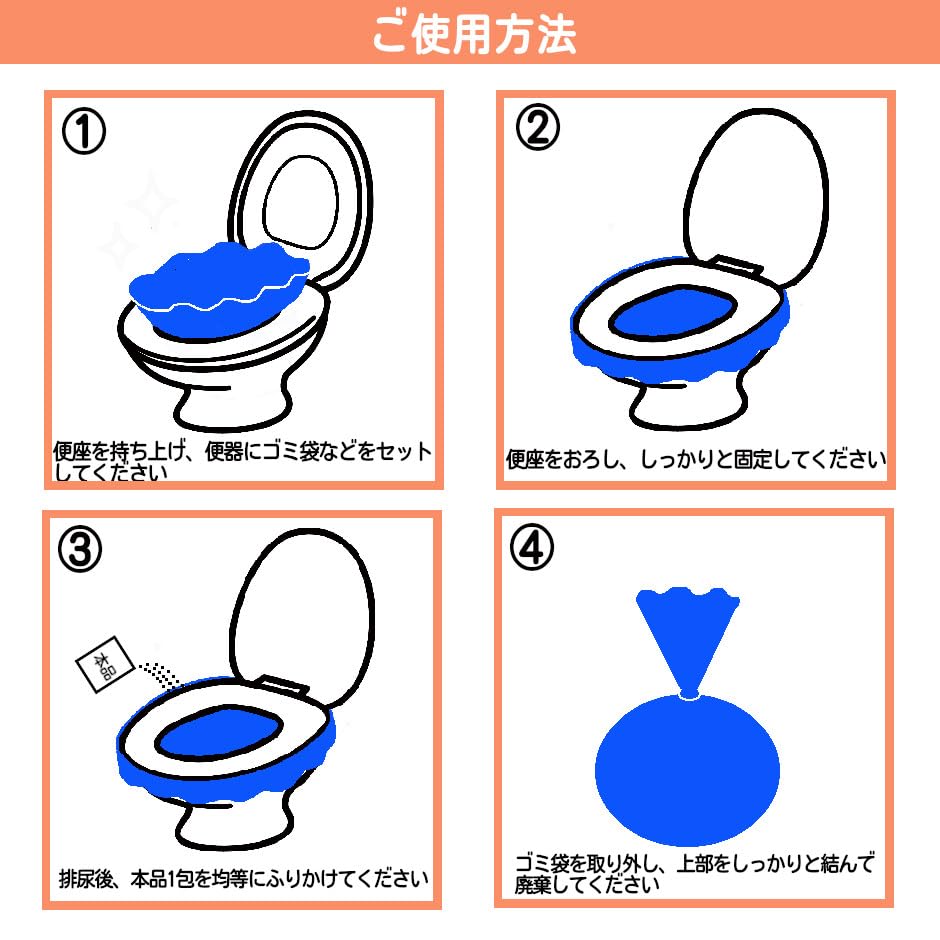 ご使用方法

①

便座を持ち上げ、便器にゴミ袋などをセットしてください

②

便座をおろし、しっかりと固定してください

③

本品

排尿後、本品1包を均等にふりかけてください

④

ゴミ袋を取り外し、上部をしっかりと結んで廃棄してください