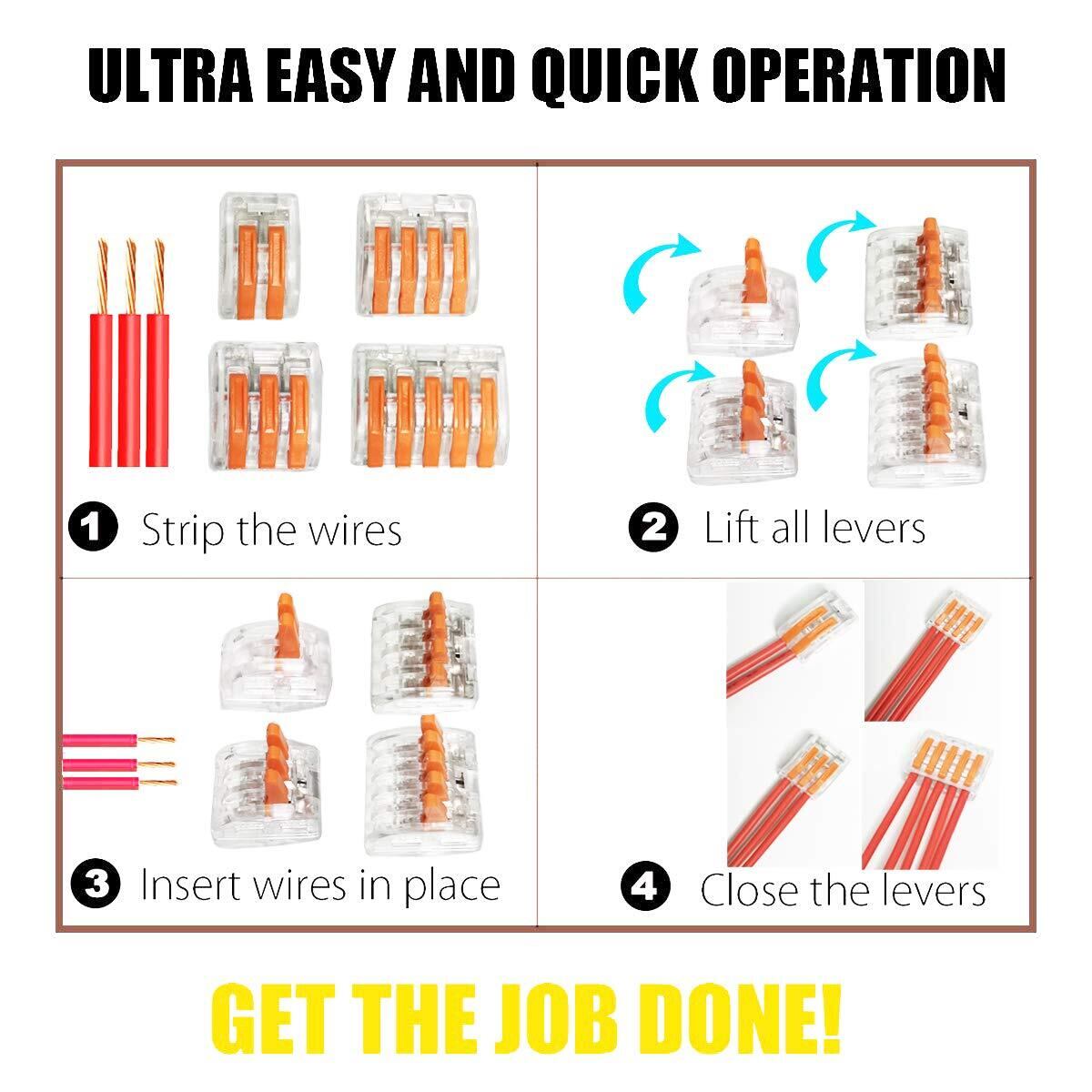 ULTRA EASY AND QUICK OPERATION

1 Strip the wires

2 Lift all levers

3 Insert wires in place

4 Close the levers

GET THE JOB DONE!