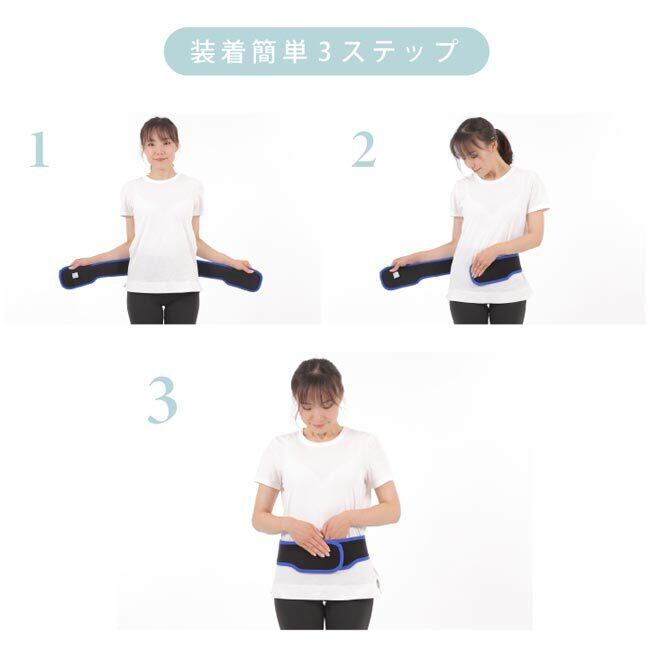 装着簡単３ステップ

1

2

3