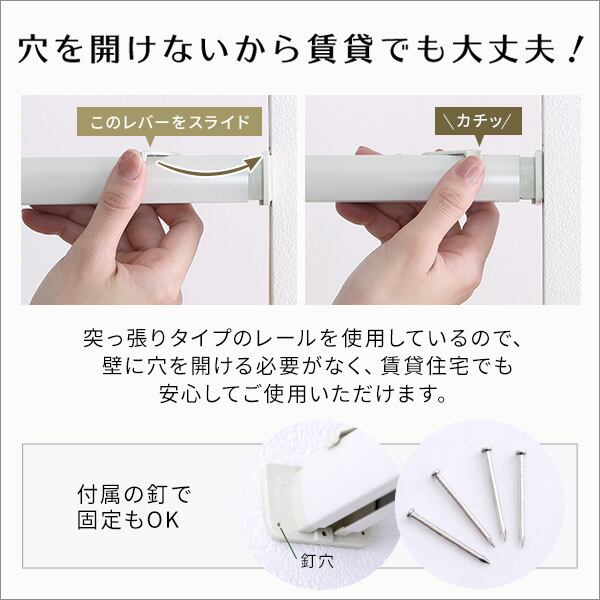 穴を開けないから賃貸でも大丈夫！

このレバーをスライド

＼カチッ／

突っ張りタイプのレールを使用しているので、壁に穴を開ける必要がなく、賃貸住宅でも安心してご使用いただけます。

付属の釘で固定もOK

釘穴