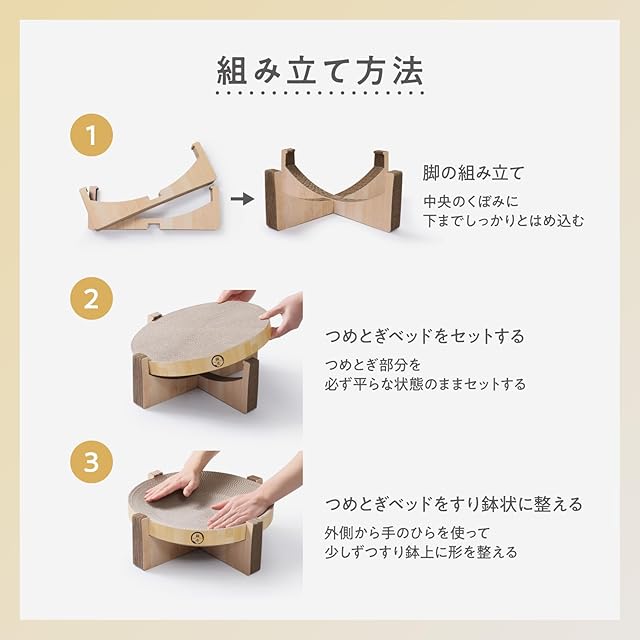 組み立て方法

1

脚の組み立て

中央のくぼみに
下までしっかりとはめ込む

2

つめとぎベッドをセットする

つめとぎ部分を
必ず平らな状態のままセットする

3

つめとぎベッドをすり鉢状に整える

外側から手のひらを使って
少しずつすり鉢上に形を整える