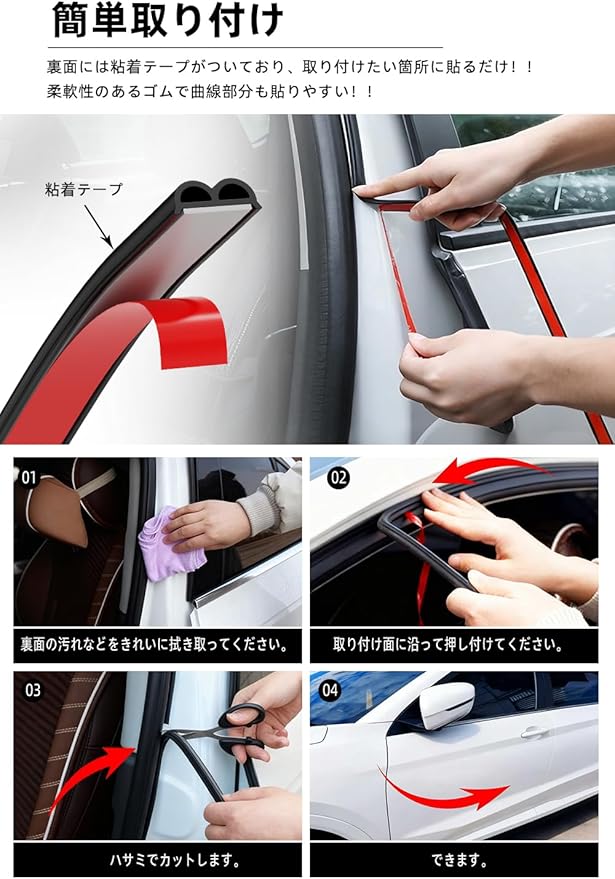 簡単取り付け

裏面には粘着テープがついており、取り付けたい箇所に貼るだけ！！
柔軟性のあるゴムで曲線部分も貼りやすい！！

粘着テープ

01

裏面の汚れなどをきれいに拭き取ってください。

02

取り付け面に沿って押し付けてください。

03

ハサミでカットします。

04

できます。