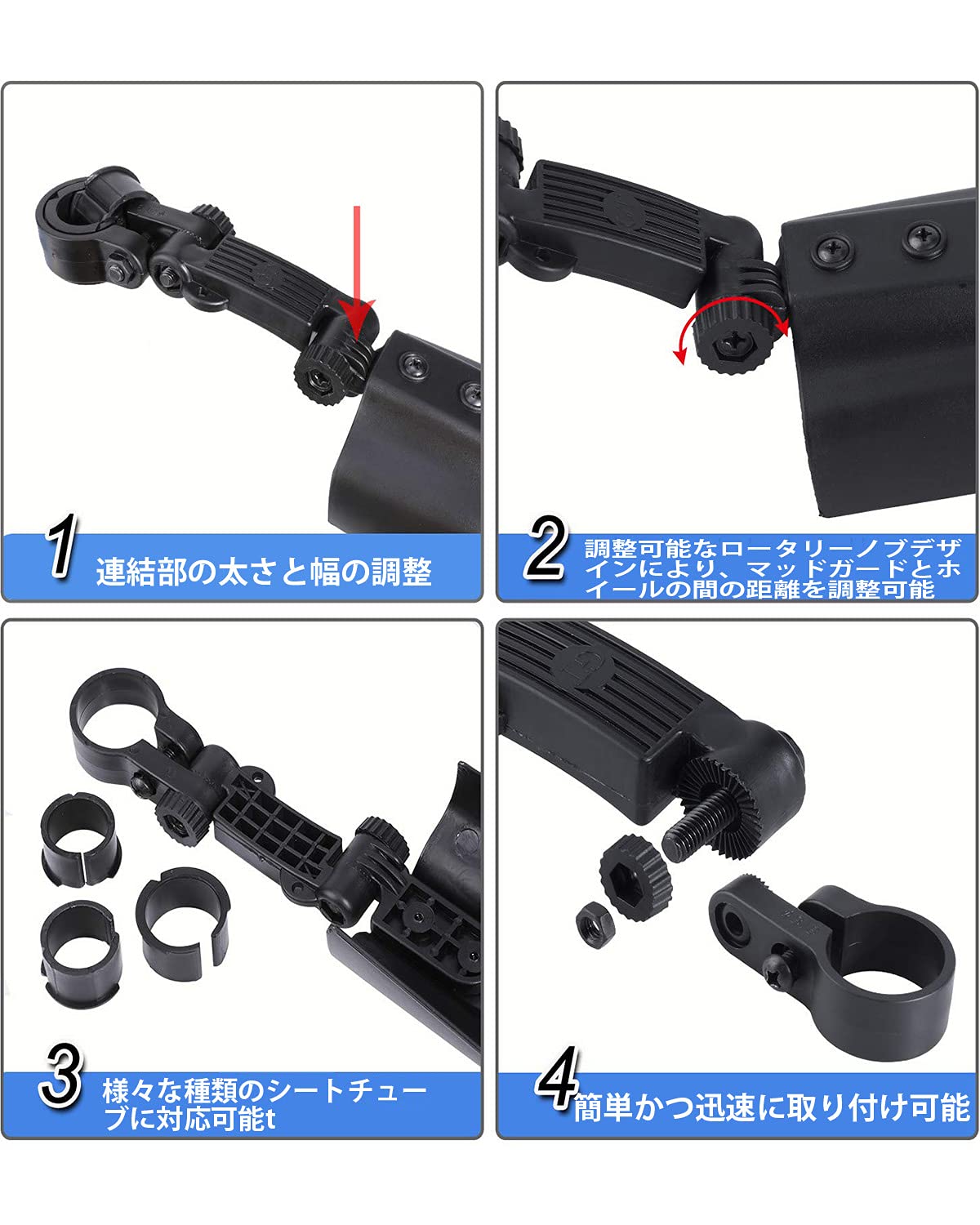 1 連結部の太さと幅の調整

2 調整可能なロータリーノブデザインにより、マッドガードとホイールの間の距離を調整可能

3 様々な種類のシートチューブに対応可能t

4 簡単かつ迅速に取り付け可能