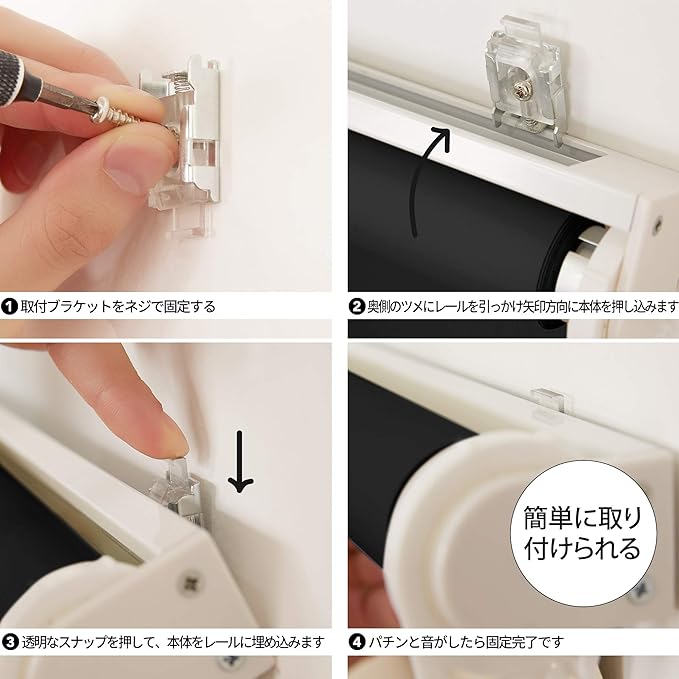 ❶ 取付ブラケットをネジで固定する

❷ 奥側のツメにレールを引っかけ矢印方向に本体を押し込みます

❸ 透明なスナップを押して、本体をレールに埋め込みます

簡単に取り付けられる

❹ パチンと音がしたら固定完了です