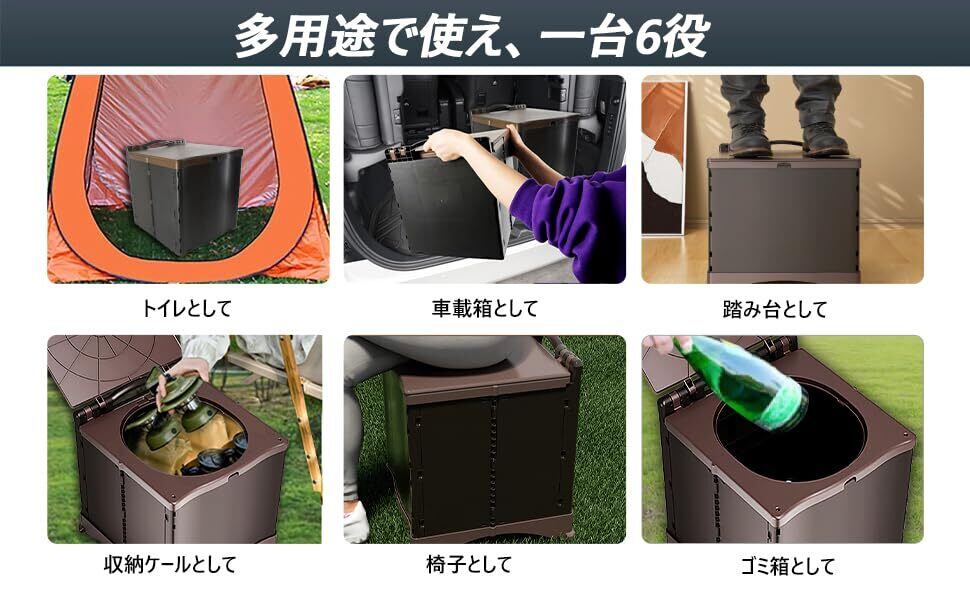 多用途で使え、一台6役

トイレとして

車載箱として

踏み台として

収納ケールとして

椅子として

ゴミ箱として