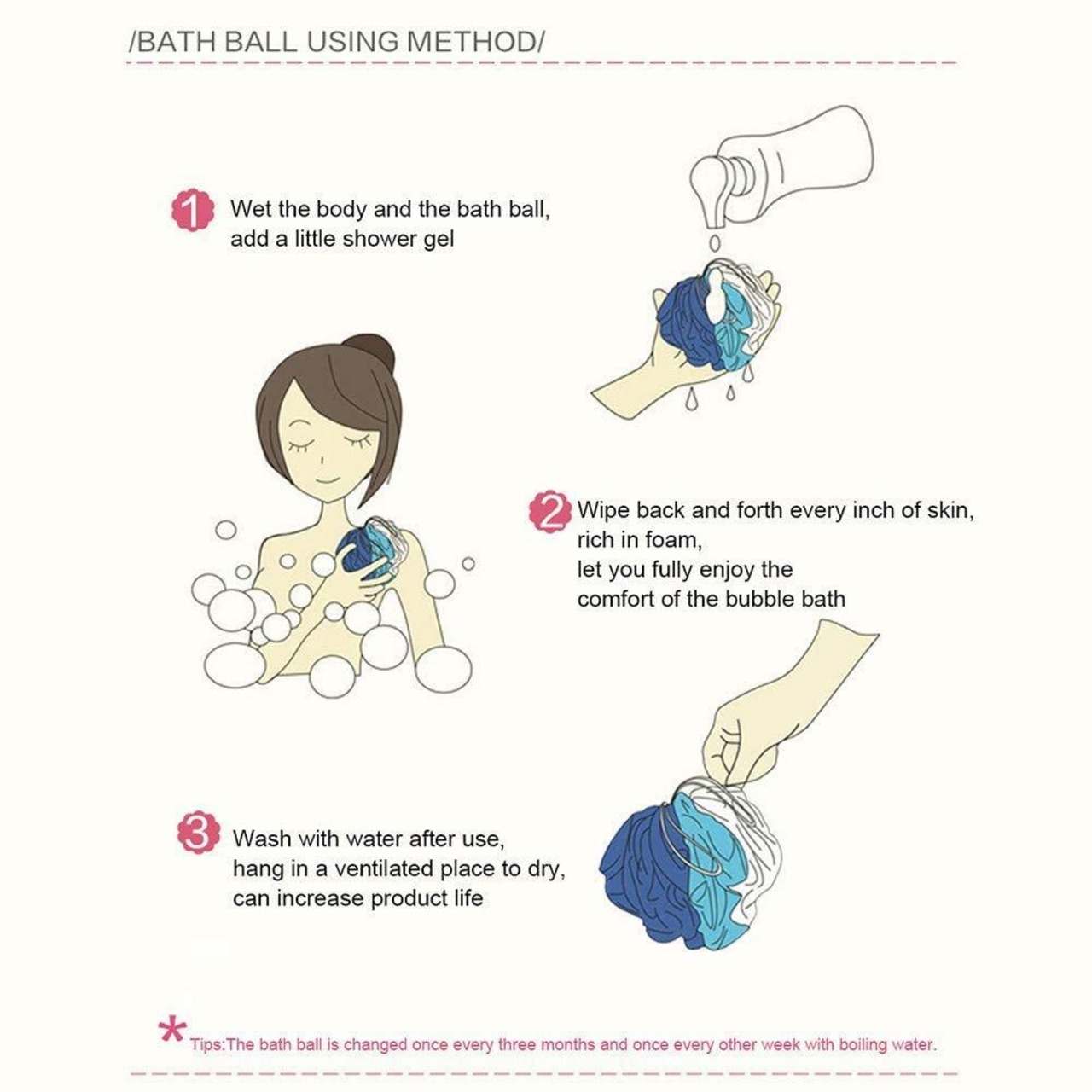 /BATH BALL USING METHOD/

1 Wet the body and the bath ball, add a little shower gel

2 Wipe back and forth every inch of skin, rich in foam, let you fully enjoy the comfort of the bubble bath

3 Wash with water after use, hang in a ventilated place to dry, can increase product life

* Tips:The bath ball is changed once every three months and once every other week with boiling water.