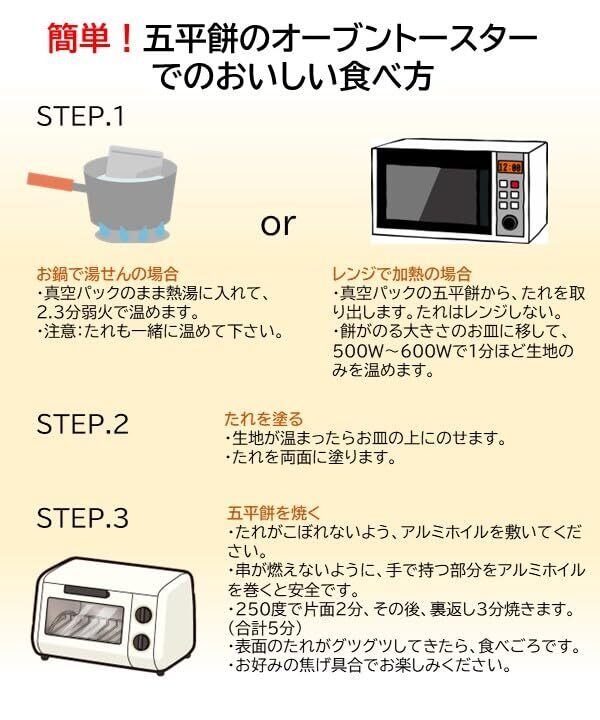 簡単！五平餅のオーブントースターでのおいしい食べ方

STEP.1

or

12:00

お鍋で湯せんの場合
・真空パックのまま熱湯に入れて、2.3分弱火で温めます。
・注意：たれも一緒に温めて下さい。

レンジで加熱の場合
・真空パックの五平餅から、たれを取り出します。たれはレンジしない。
・餅がのる大きさのお皿に移して、500W～600Wで1分ほど生地のみを温めます。

STEP.2

たれを塗る
・生地が温まったらお皿の上にのせます。
・たれを両面に塗ります。

STEP.3

五平餅を焼く
・たれがこぼれないよう、アルミホイルを敷いてください。
・串が燃えないように、手で持つ部分をアルミホイルを巻くと安全です。
・250度で片面2分、その後、裏返し3分焼きます。（合計5分）
・表面のたれがグツグツしてきたら、食べごろです。
・お好みの焦げ具合でお楽しみください。