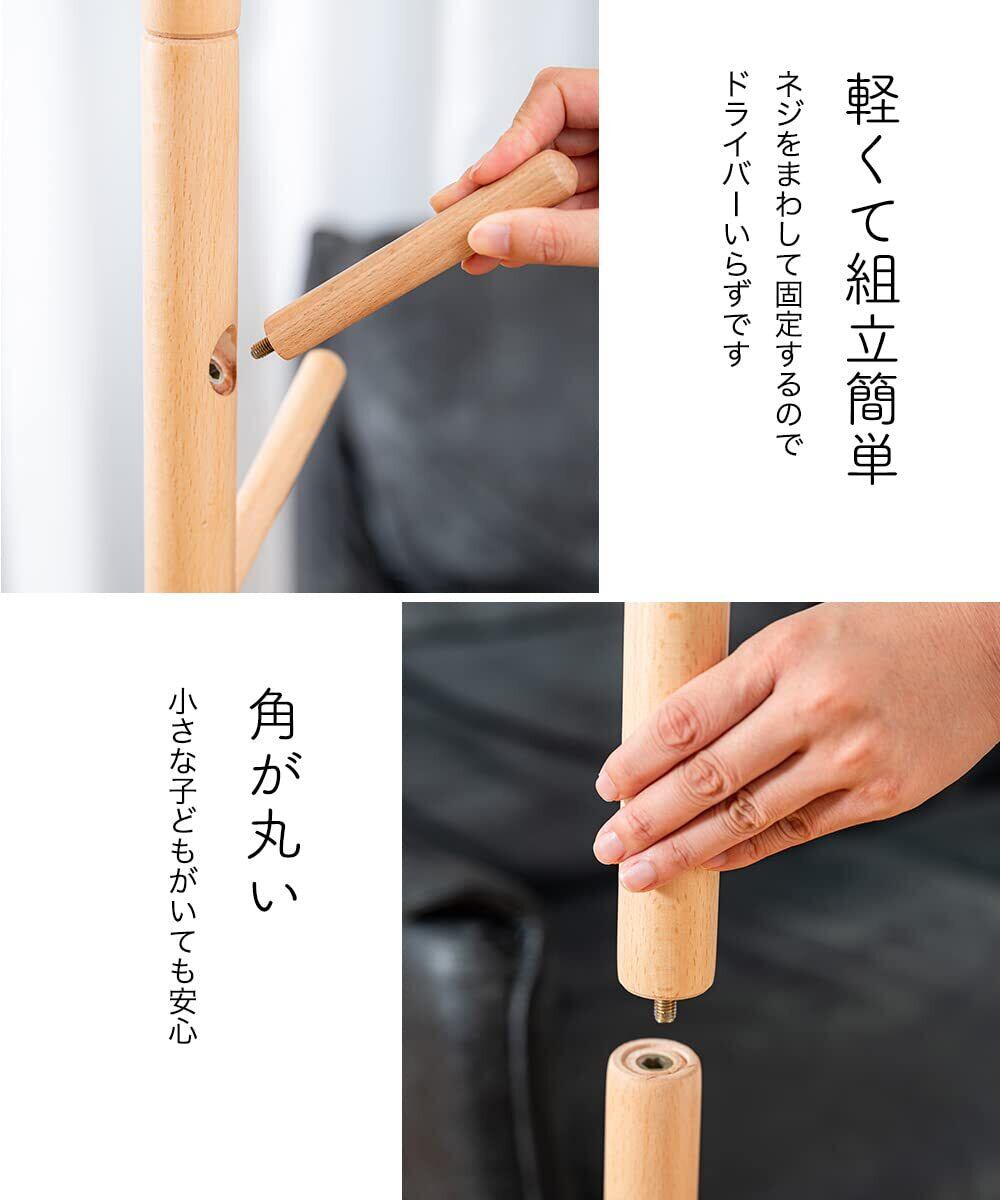 軽くて組立簡単

ネジをまわして固定するので
ドライバーいらずです

角が丸い

小さな子どもがいても安心