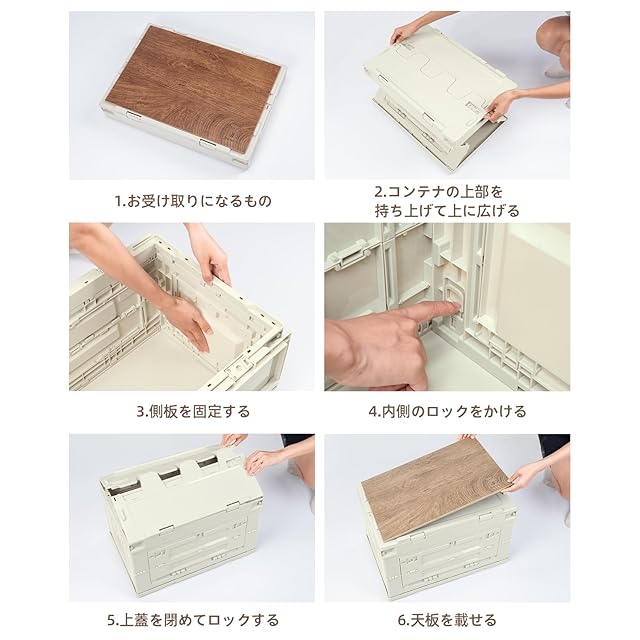 1.お受け取りになるもの

2.コンテナの上部を持ち上げて上に広げる

3.側板を固定する

4.内側のロックをかける

5.上蓋を閉めてロックする

6.天板を載せる